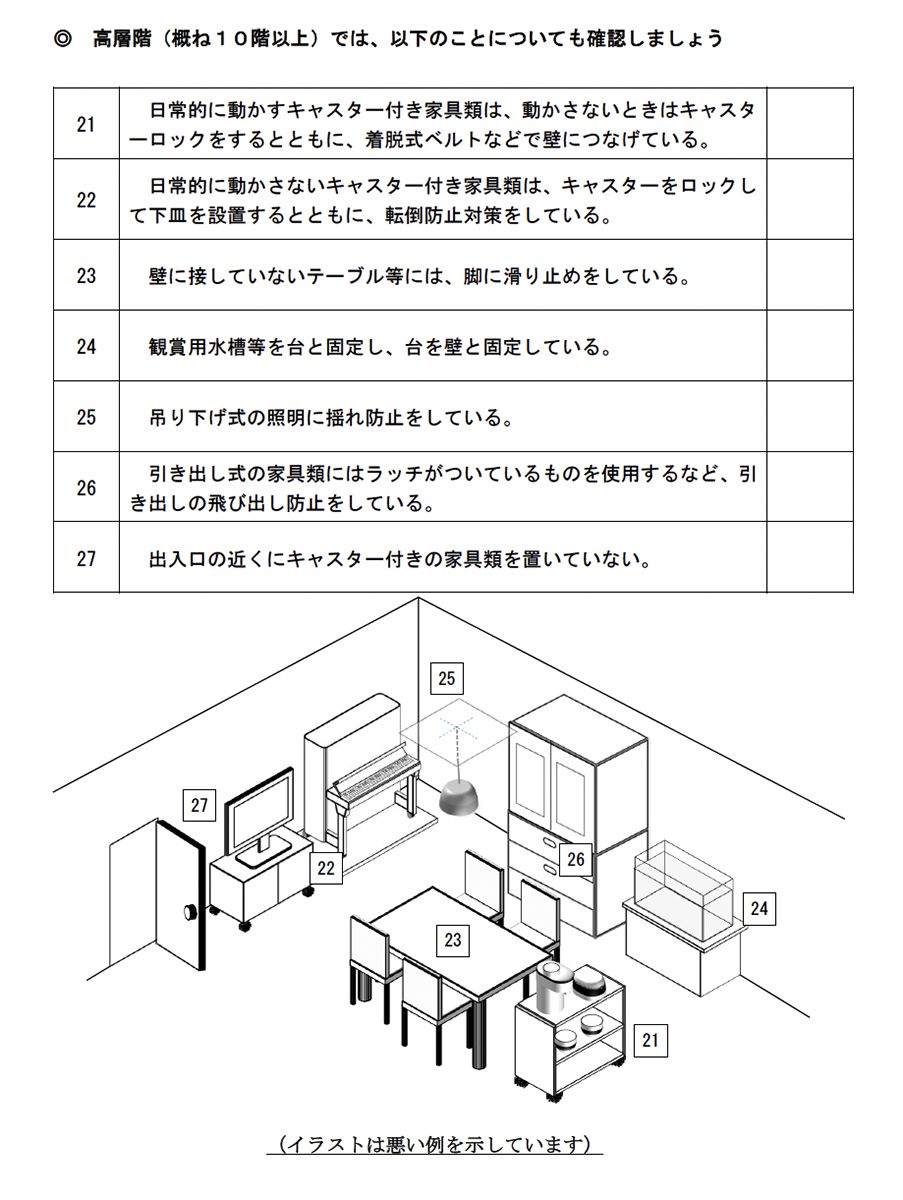 ◎　高層階（概ね１０階以上）では、以下のことについても確認しましょう

| | | |
|---|---|---|
| 21 | 日常的に動かすキャスター付き家具類は、動かさないときはキャスターロックをするとともに、着脱式ベルトなどで壁につなげている。 | |
| 22 | 日常的に動かさないキャスター付き家具類は、キャスターをロックして下皿を設置するとともに、転倒防止対策をしている。 | |
| 23 | 壁に接していないテーブル等には、脚に滑り止めをしている。 | |
| 24 | 観賞用水槽等を台と固定し、台を壁と固定している。 | |
| 25 | 吊り下げ式の照明に揺れ防止をしている。 | |
| 26 | 引き出し式の家具類にはラッチがついているものを使用するなど、引き出しの飛び出し防止をしている。 | |
| 27 | 出入口の近くにキャスター付きの家具類を置いていない。 | |

25

27

22

26

24

23

21

（イラストは悪い例を示しています）