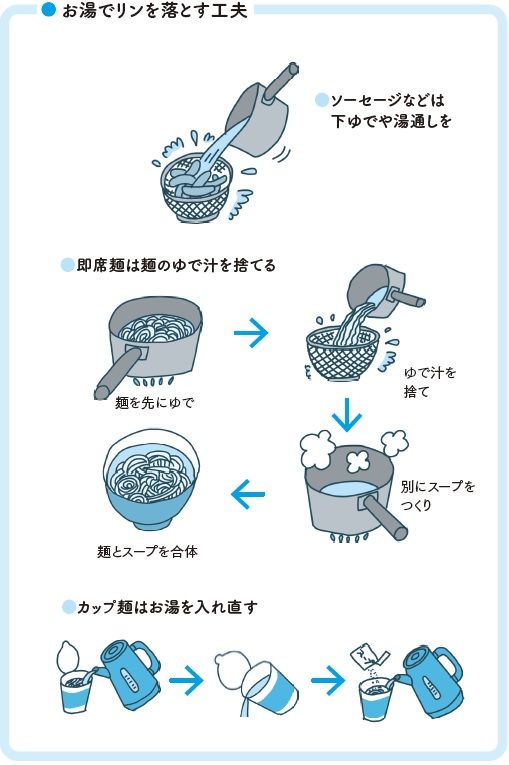 お湯でリンを落とす工夫

ソーセージなどは下ゆでや湯通しを

即席麺は麺のゆで汁を捨てる

麺を先にゆで

ゆで汁を捨て

別にスープをつくり

麺とスープを合体

カップ麺はお湯を入れ直す

スープ