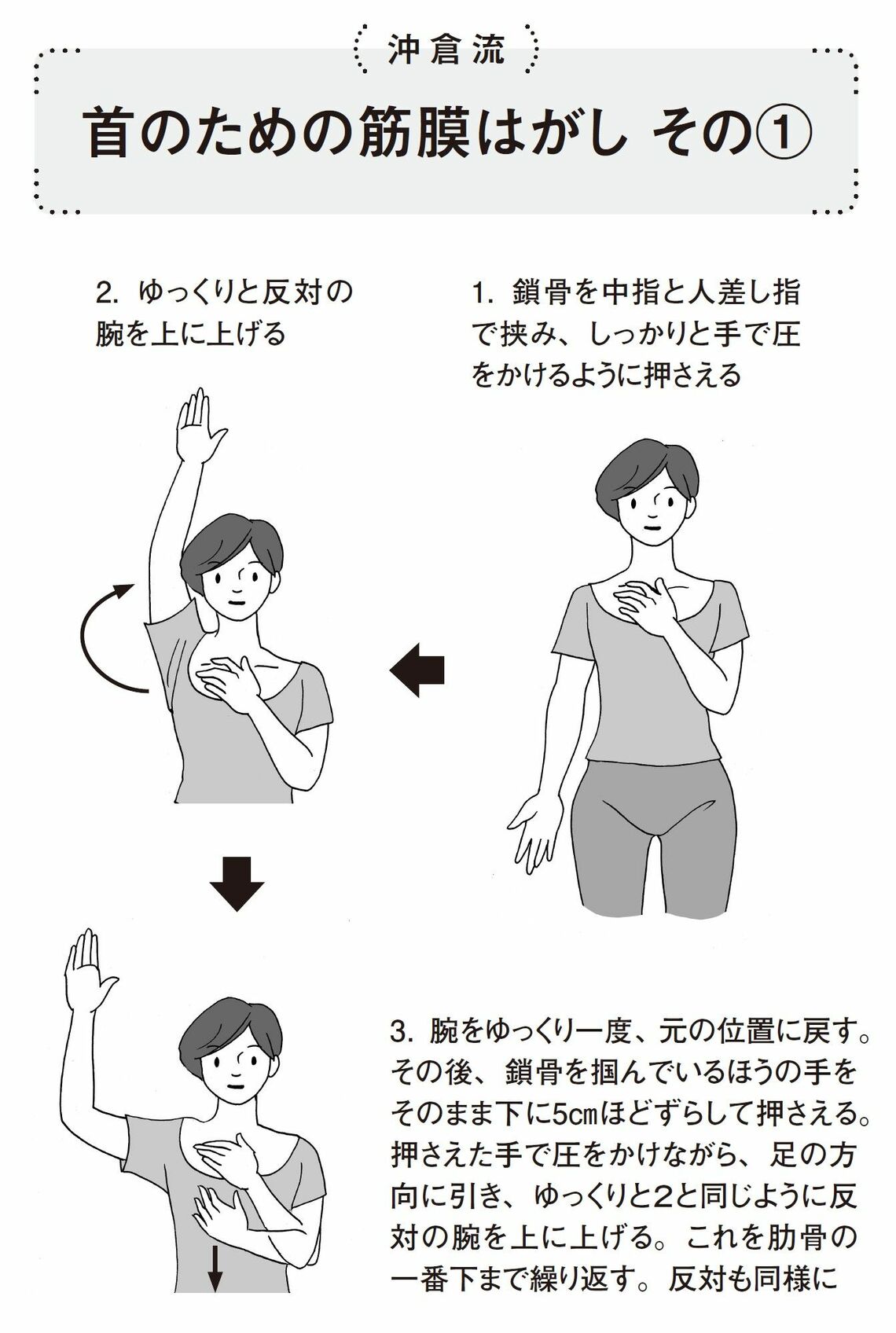 沖倉流

首のための筋膜はがし その①

1. 鎖骨を中指と人差し指で挟み、しっかりと手で圧をかけるように押さえる

2. ゆっくりと反対の腕を上に上げる

3. 腕をゆっくり一度、元の位置に戻す。その後、鎖骨を掴んでいるほうの手をそのまま下に5cmほどずらして押さえる。押さえた手で圧をかけながら、足の方向に引き、ゆっくりと2と同じように反対の腕を上に上げる。これを肋骨の一番下まで繰り返す。反対も同様に