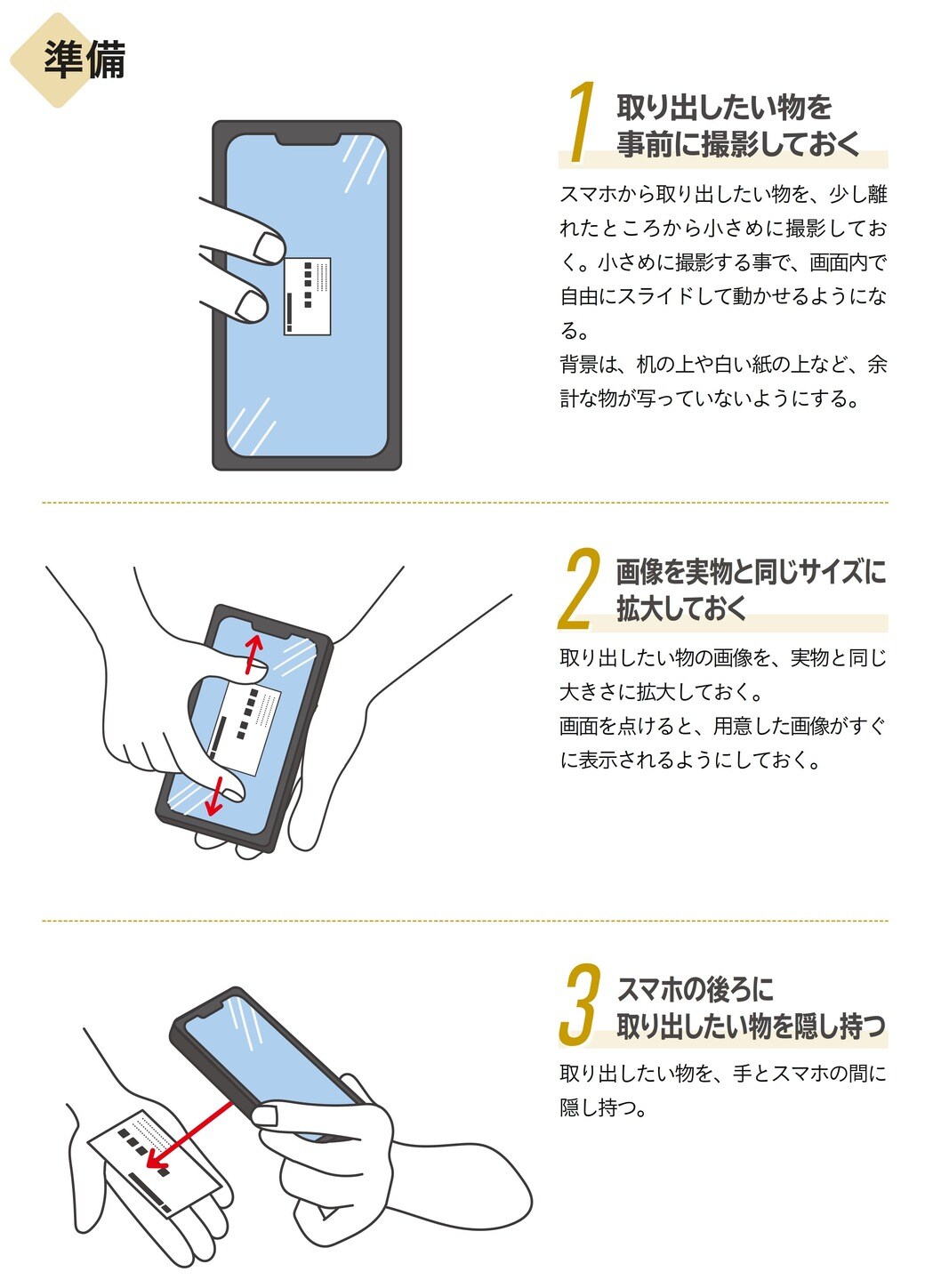 準備

1 取り出したい物を事前に撮影しておく

スマホから取り出したい物を、少し離れたところから小さめに撮影しておく。小さめに撮影する事で、画面内で自由にスライドして動かせるようになる。
背景は、机の上や白い紙の上など、余計な物が写っていないようにする。

2 画像を実物と同じサイズに拡大しておく

取り出したい物の画像を、実物と同じ大きさに拡大しておく。
画面を点けると、用意した画像がすぐに表示されるようにしておく。

3 スマホの後ろに取り出したい物を隠し持つ

取り出したい物を、手とスマホの間に隠し持つ。