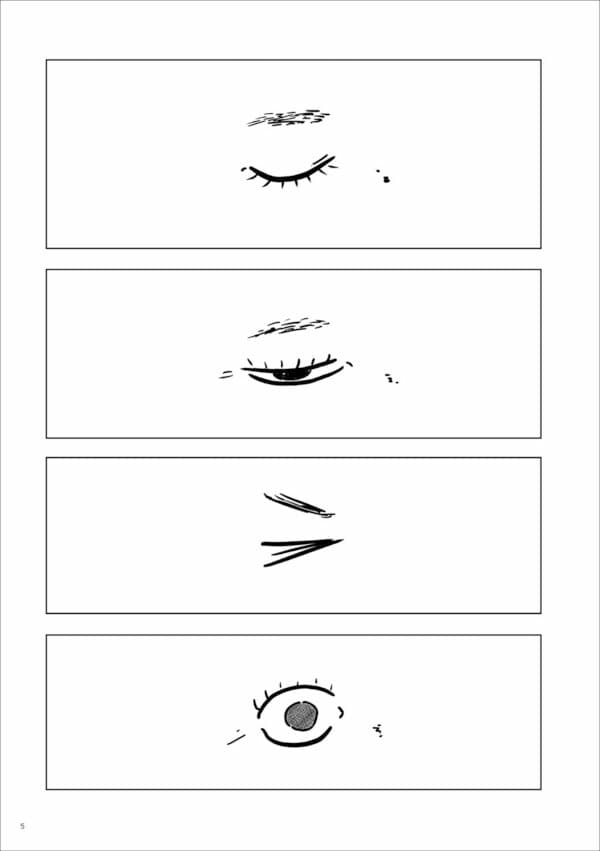 5