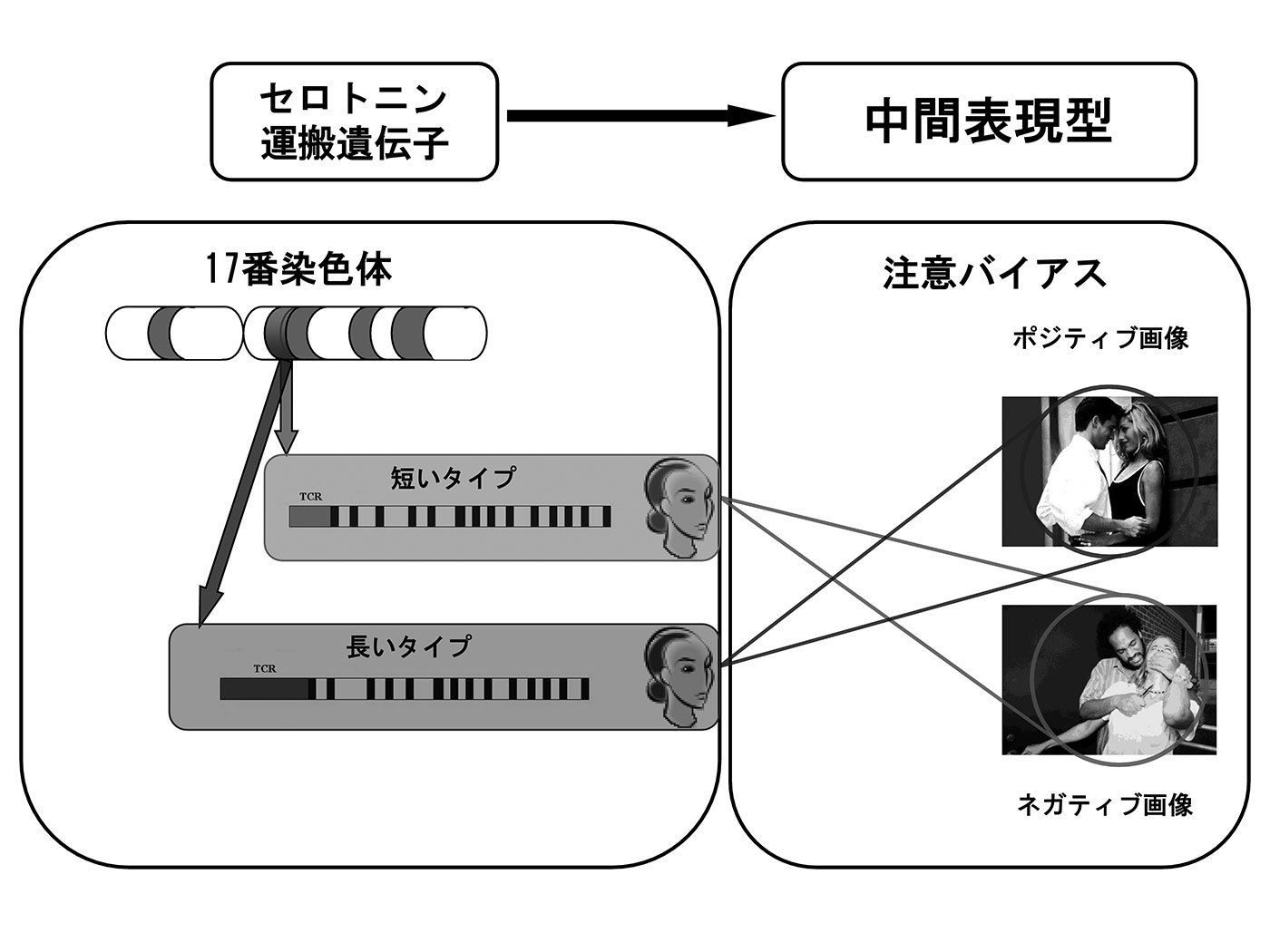 セロトニン
運搬遺伝子

中間表現型

17番染色体

短いタイプ

TCR

長いタイプ

TCR

注意バイアス

ポジティブ画像

ネガティブ画像