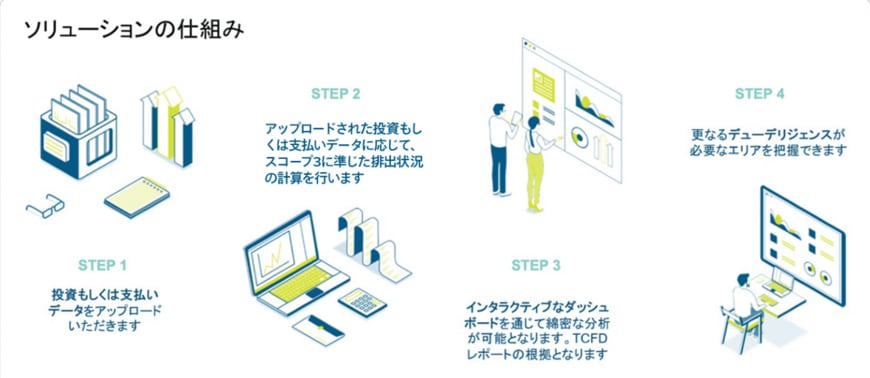 ソリューションの仕組み

STEP 1

投資もしくは支払いデータをアップロードいただきます

STEP 2

アップロードされた投資もしくは支払いデータに応じて、スコープ3に準じた排出状況の計算を行います

STEP 3

インタラクティブなダッシュボードを通じて綿密な分析が可能となります。TCFDレポートの根拠となります

STEP 4

更なるデューデリジェンスが必要なエリアを把握できます