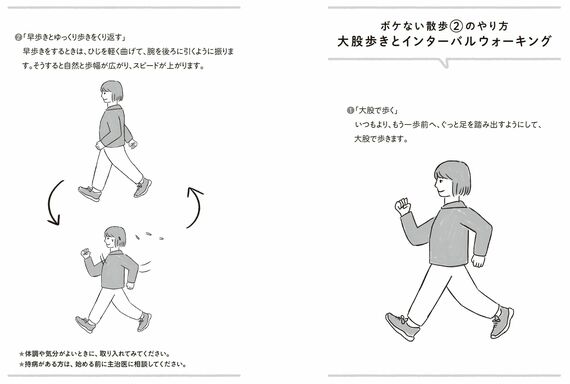 ❷「早歩きとゆっくり歩きをくり返す」
早歩きをするときは、ひじを軽く曲げて、腕を後ろに引くように振ります。そうすると自然と歩幅が広がり、スピードが上がります。

★体調や気分がよいときに、取り入れてみてください。
★持病がある方は、始める前に主治医に相談してください。

ボケない散歩②のやり方
大股歩きとインターバルウォーキング

❶「大股で歩く」
いつもより、もう一歩前へ、ぐっと足を踏み出すようにして、大股で歩きます。