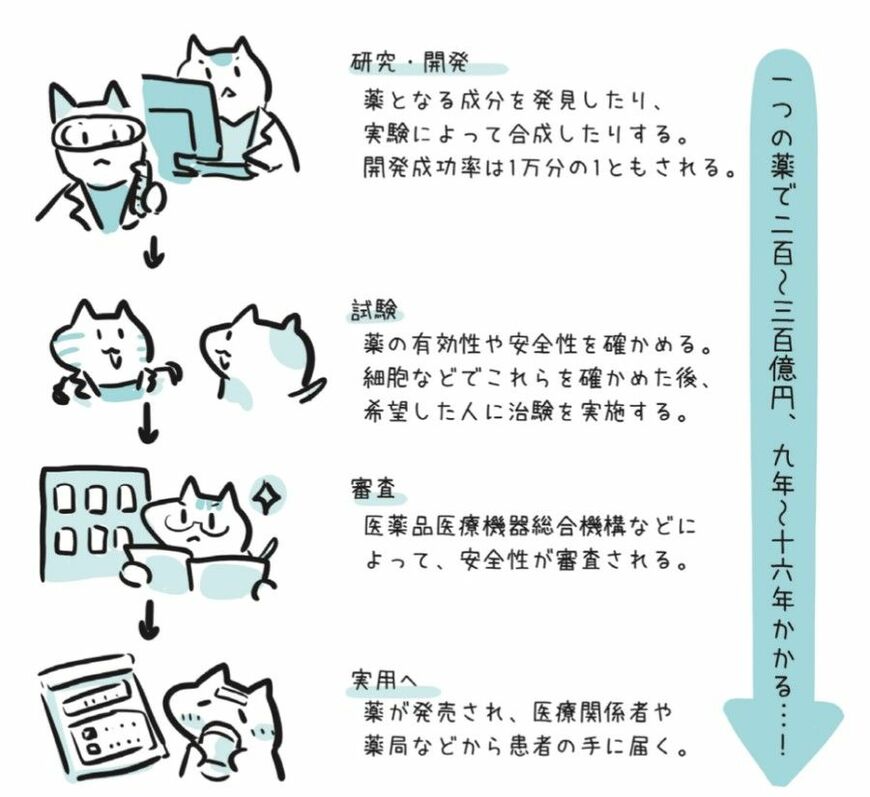 研究・開発
薬となる成分を発見したり、実験によって合成したりする。開発成功率は1万分の1ともされる。

試験
薬の有効性や安全性を確かめる。細胞などでこれらを確かめた後、希望した人に治験を実施する。

審査
医薬品医療機器総合機構などによって、安全性が審査される。

実用へ
薬が発売され、医療関係者や薬局などから患者の手に届く。

一つの薬で二百〜三百億円、九年〜十六年かかる…!