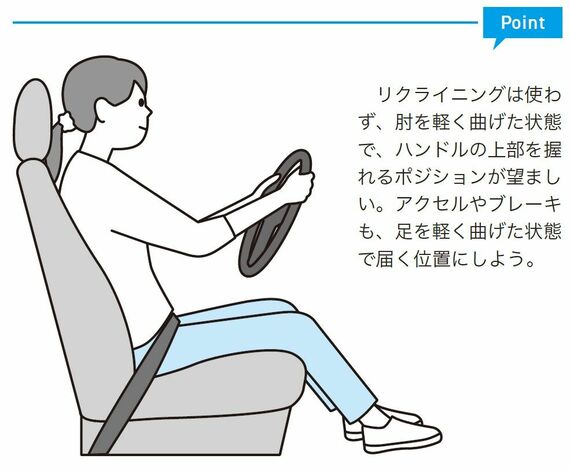 Point

リクライニングは使わず、肘を軽く曲げた状態で、ハンドルの上部を握れるポジションが望ましい。アクセルやブレーキも、足を軽く曲げた状態で届く位置にしよう。