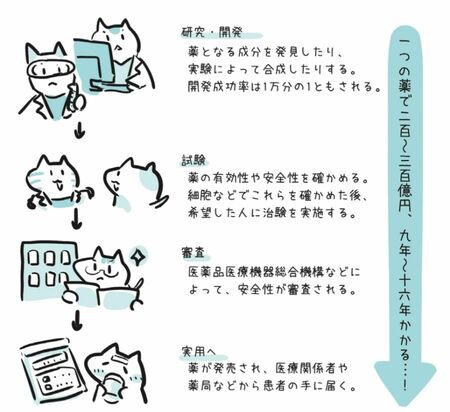 研究・開発
薬となる成分を発見したり、実験によって合成したりする。開発成功率は1万分の1ともされる。

試験
薬の有効性や安全性を確かめる。細胞などでこれらを確かめた後、希望した人に治験を実施する。

審査
医薬品医療機器総合機構などによって、安全性が審査される。

実用へ
薬が発売され、医療関係者や薬局などから患者の手に届く。

一つの薬で二百〜三百億円、九年〜十六年かかる…！