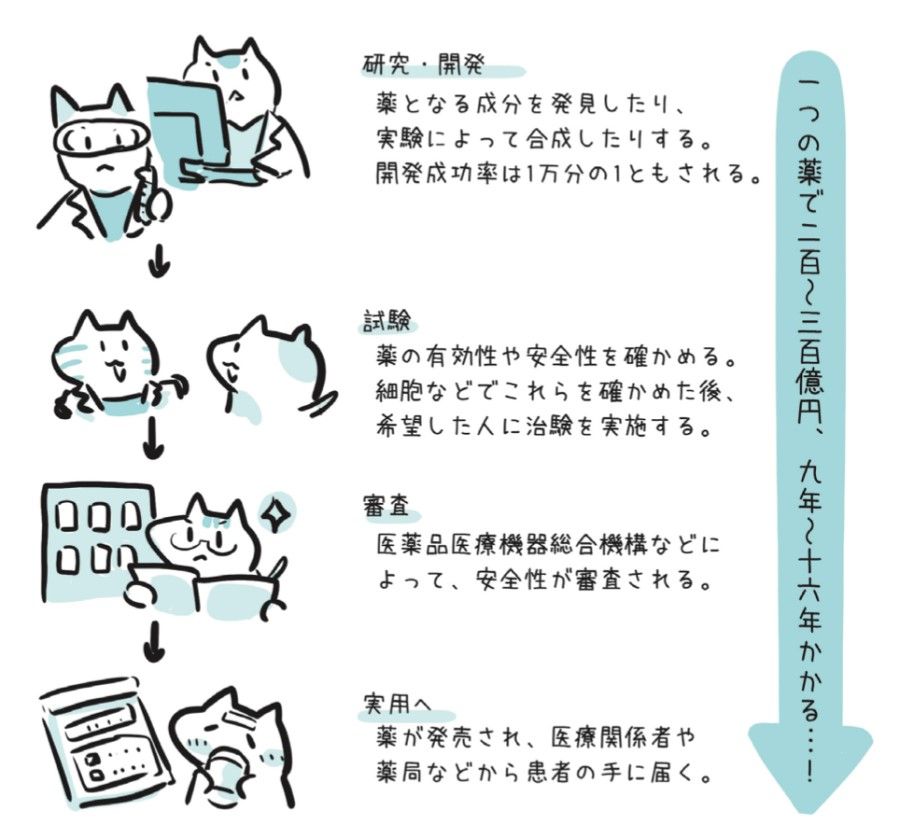 研究・開発
薬となる成分を発見したり、実験によって合成したりする。開発成功率は1万分の1ともされる。

試験
薬の有効性や安全性を確かめる。細胞などでこれらを確かめた後、希望した人に治験を実施する。

審査
医薬品医療機器総合機構などによって、安全性が審査される。

実用へ
薬が発売され、医療関係者や薬局などから患者の手に届く。

一つの薬で二百〜三百億円、九年〜十六年かかる…!