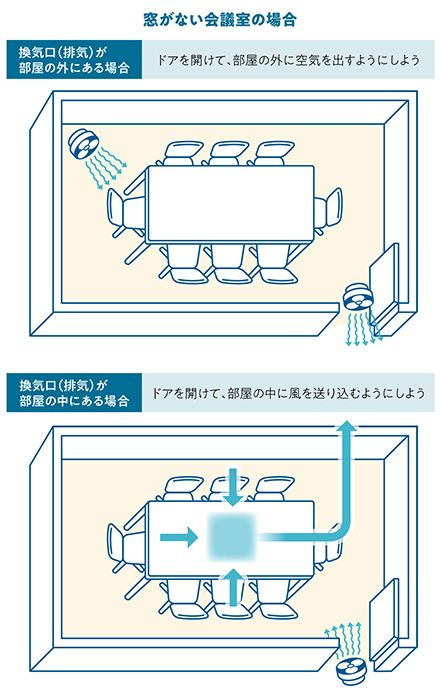 窓がない会議室の場合

換気口(排気)が部屋の外にある場合

ドアを開けて、部屋の外に空気を出すようにしよう

換気口(排気)が部屋の中にある場合

ドアを開けて、部屋の中に風を送り込むようにしよう