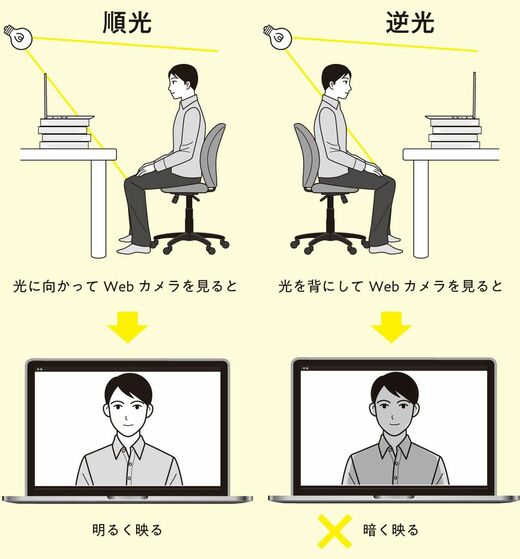 順光

光に向かって Web カメラを見ると

明るく映る

逆光

光を背にして Web カメラを見ると

暗く映る