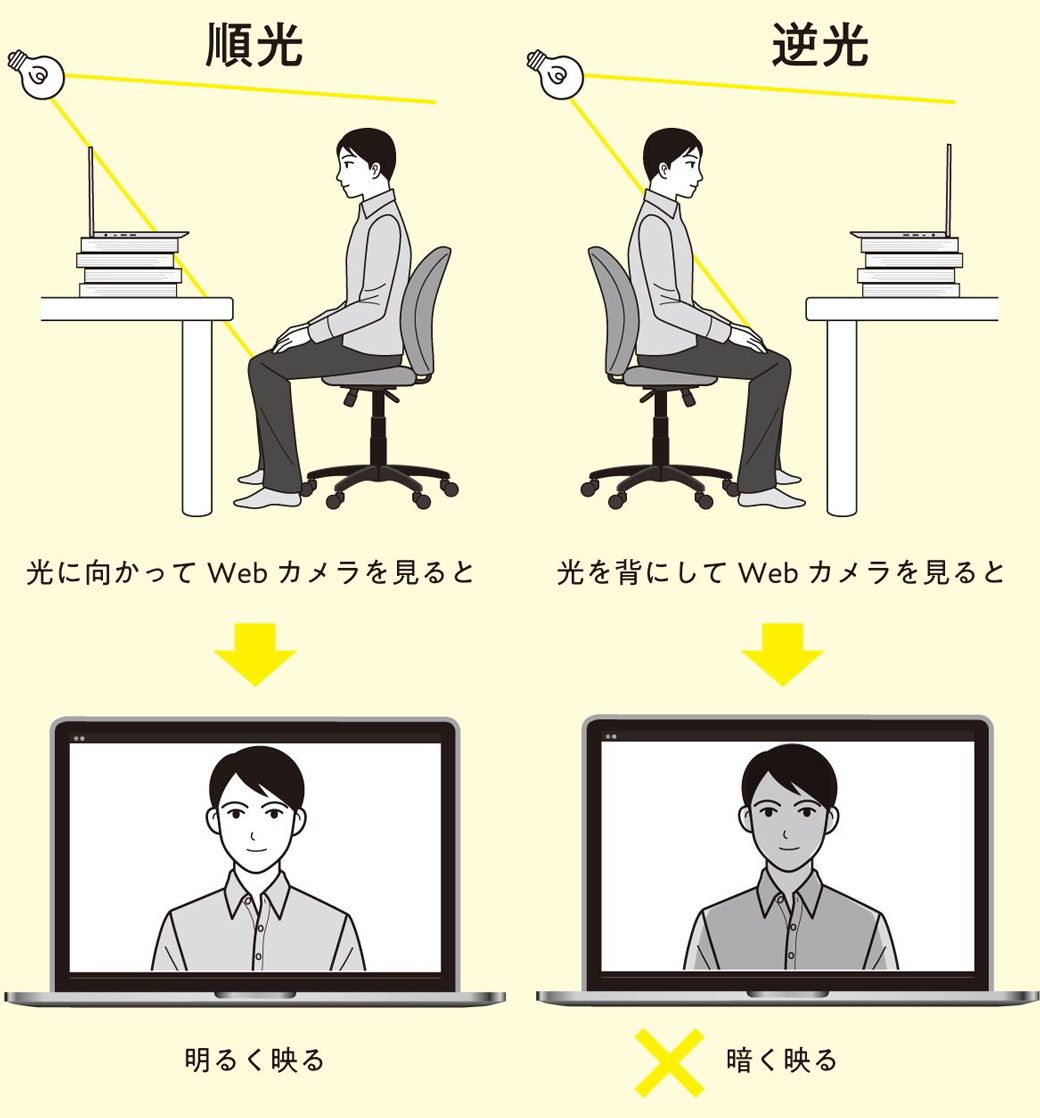 順光

光に向かって Web カメラを見ると

明るく映る

逆光

光を背にして Web カメラを見ると

暗く映る