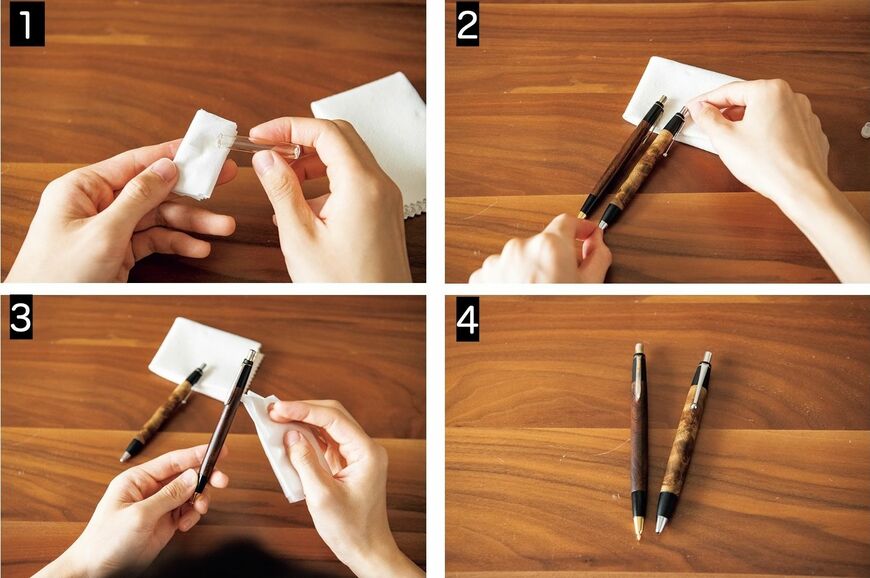 1

2

3

4