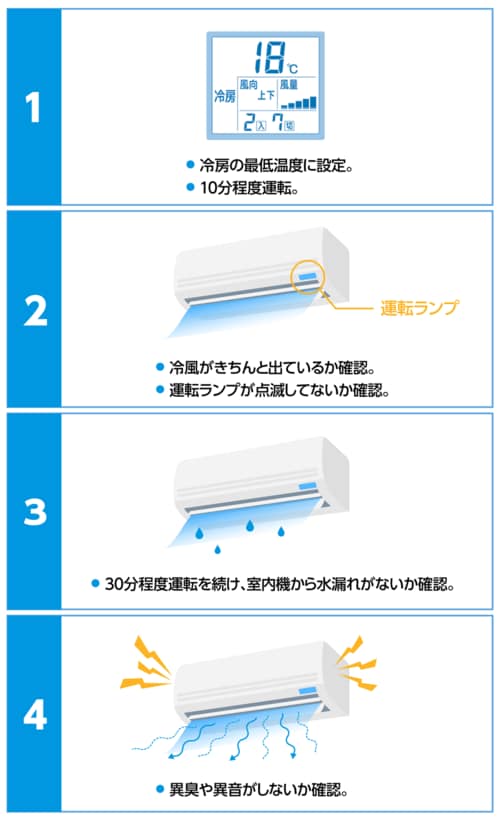 1

18℃
冷房
風向
上下
風量
2 入
7 切

● 冷房の最低温度に設定。
● 10分程度運転。

2

運転ランプ

● 冷風がきちんと出ているか確認。
● 運転ランプが点滅してないか確認。

3

● 30分程度運転を続け、室内機から水漏れがないか確認。

4

● 異臭や異音がしないか確認。