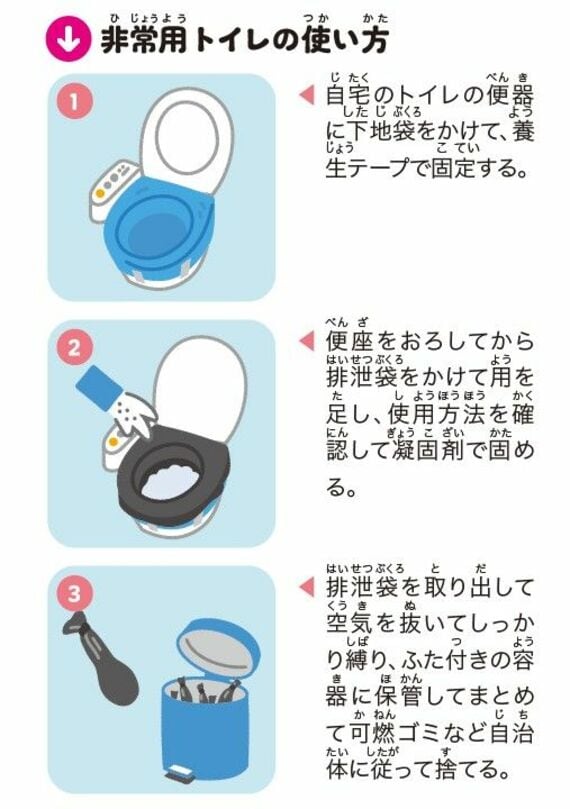 非常用トイレの使い方

1

自宅のトイレの便器に下地袋をかけて、養生テープで固定する。

2

便座をおろしてから排泄袋をかけて用を足し、使用方法を確認して凝固剤で固める。

3

排泄袋を取り出して空気を抜いてしっかり縛り、ふた付きの容器に保管してまとめて可燃ゴミなど自治体に従って捨てる。