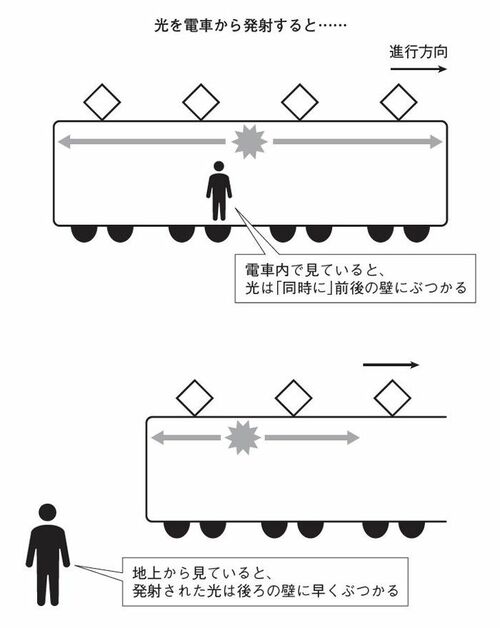 光を電車から発射すると……

進行方向

電車内で見ていると、
光は「同時に」前後の壁にぶつかる

地上から見ていると、
発射された光は後ろの壁に早くぶつかる