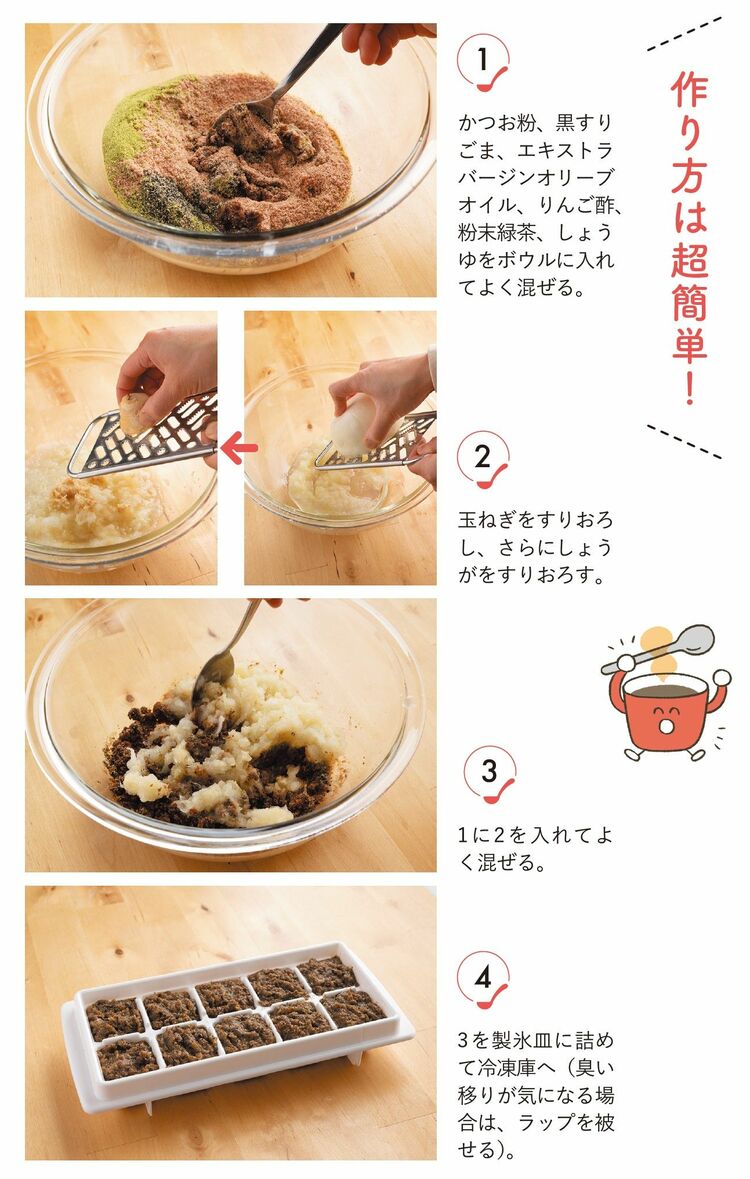 作り方は超簡単!

1

かつお粉、黒すりごま、エキストラバージンオリーブオイル、りんご酢、粉末緑茶、しょうゆをボウルに入れてよく混ぜる。

2

玉ねぎをすりおろし、さらにしょうがをすりおろす。

3

1に2を入れてよく混ぜる。

4

3を製氷皿に詰めて冷凍庫へ（臭い移りが気になる場合は、ラップを被せる）。