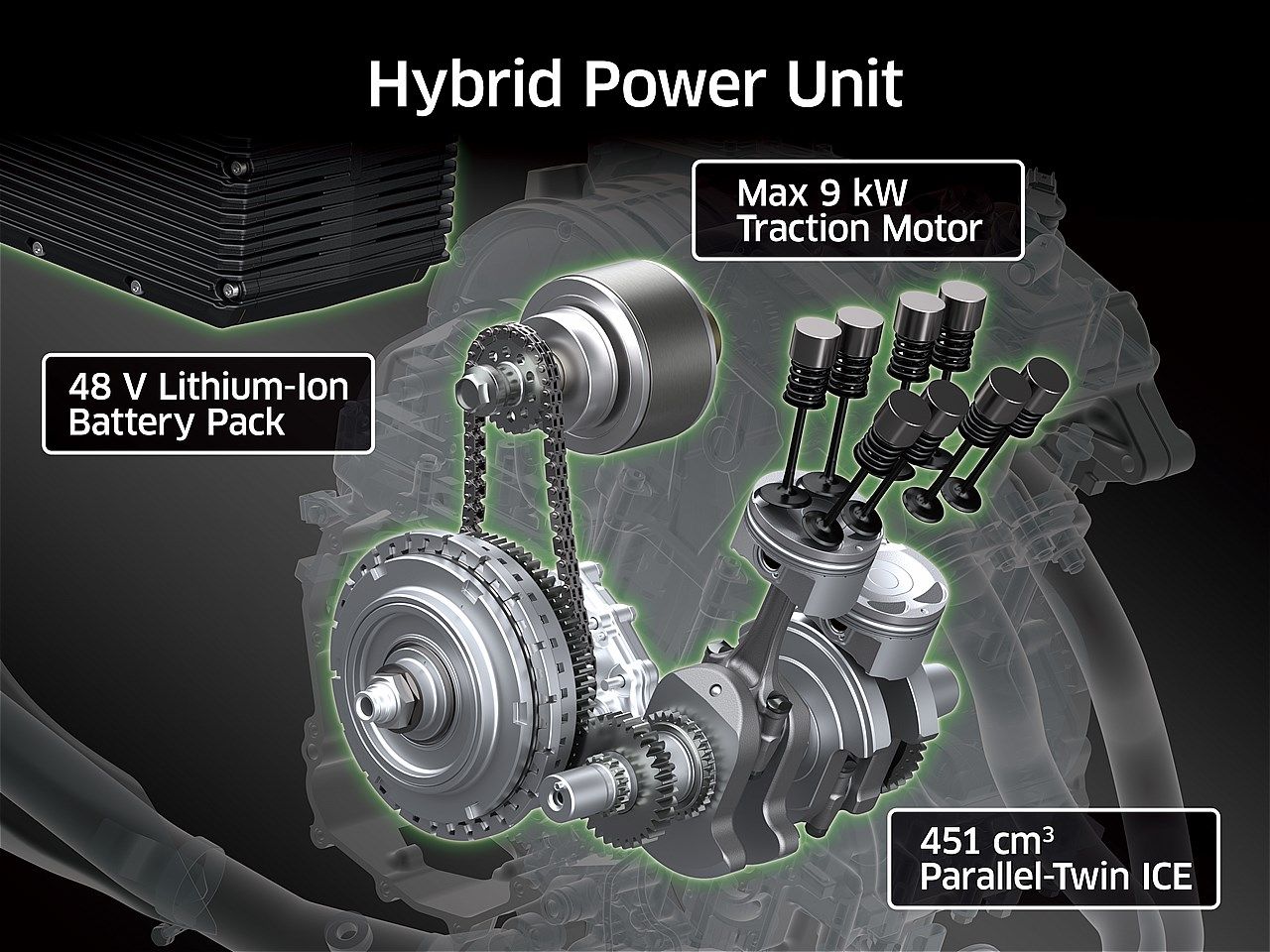 Hybrid Power Unit

Max 9 kW
Traction Motor

48 V Lithium-Ion
Battery Pack

451 $cm^3$
Parallel-Twin ICE