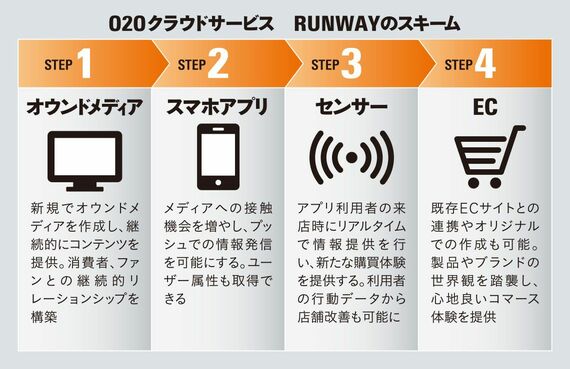 O2Oクラウドサービス　RUNWAYのスキーム

STEP 1
オウンドメディア
新規でオウンドメディアを作成し、継続的にコンテンツを提供。消費者、ファンとの継続的リレーションシップを構築

STEP 2
スマホアプリ
メディアへの接触機会を増やし、プッシュでの情報発信を可能にする。ユーザー属性も取得できる

STEP 3
センサー
アプリ利用者の来店時にリアルタイムで情報提供を行い、新たな購買体験を提供する。利用者の行動データから店舗改善も可能に

STEP 4
EC
既存ECサイトとの連携やオリジナルでの作成も可能。製品やブランドの世界観を踏襲し、心地良いコマース体験を提供