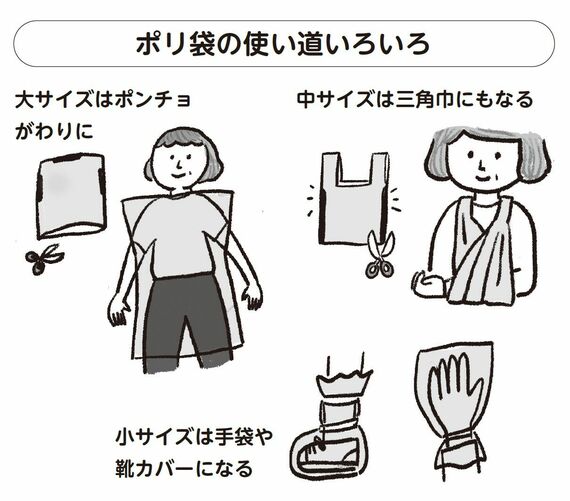 ポリ袋の使い道いろいろ

大サイズはポンチョがわりに

中サイズは三角巾にもなる

小サイズは手袋や靴カバーになる