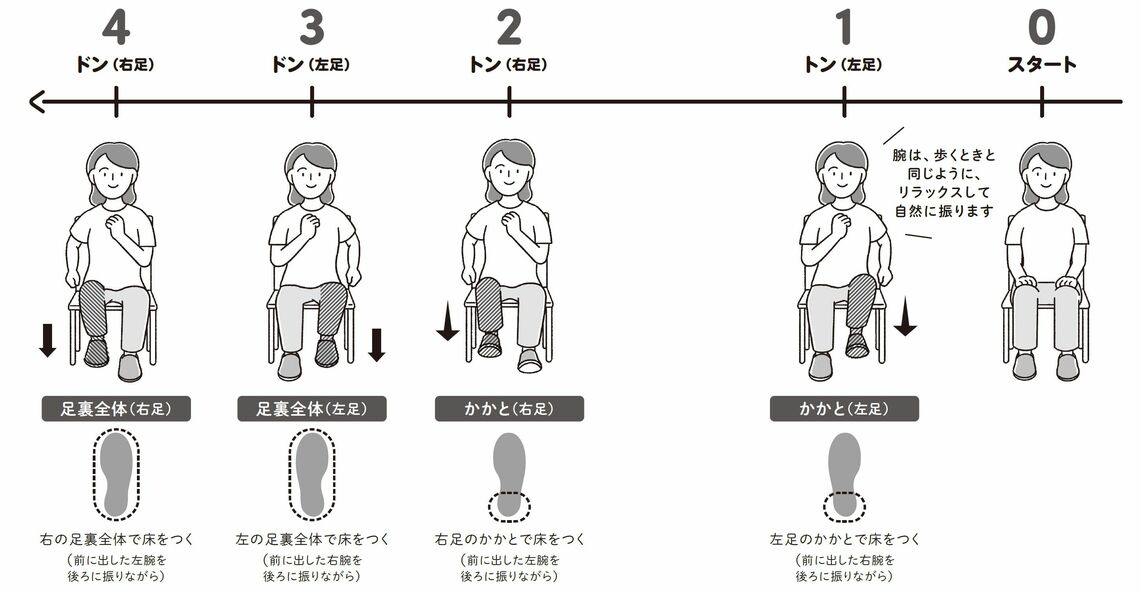 4
ドン（右足）

3
ドン（左足）

2
トン（右足）

1
トン（左足）

0
スタート

腕は、歩くときと同じように、リラックスして自然に振ります

足裏全体（右足）
右の足裏全体で床をつく
（前に出した左腕を後ろに振りながら）

足裏全体（左足）
左の足裏全体で床をつく
（前に出した右腕を後ろに振りながら）

かかと（右足）
右足のかかとで床をつく
（前に出した左腕を後ろに振りながら）

かかと（左足）
左足のかかとで床をつく
（前に出した右腕を後ろに振りながら）