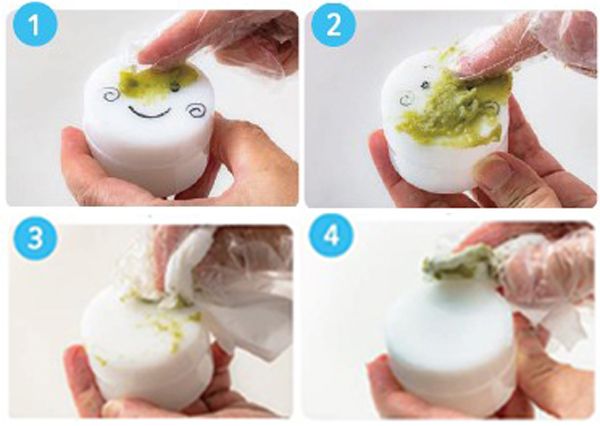 1

2

3

4