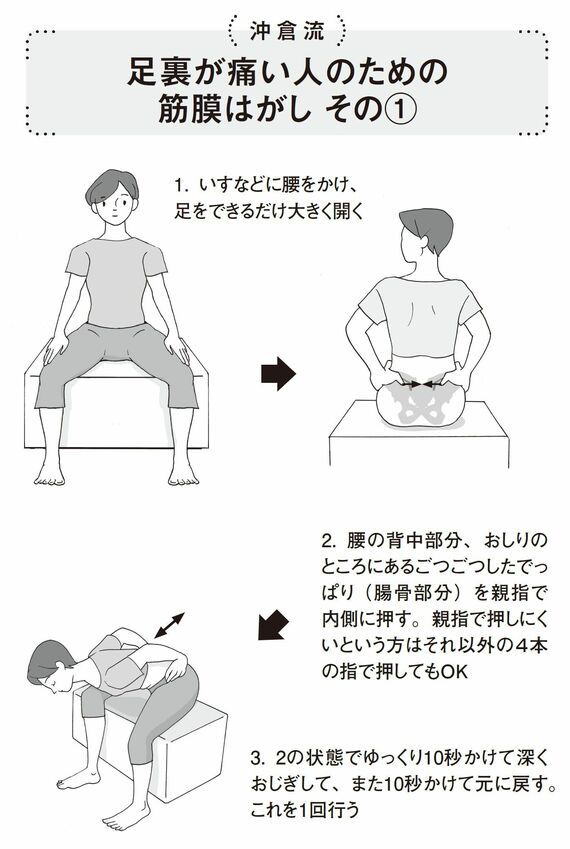 沖倉流

足裏が痛い人のための筋膜はがし その①

1. いすなどに腰をかけ、足をできるだけ大きく開く

2. 腰の背中部分、おしりのところにあるごつごつしたでっぱり（腸骨部分）を親指で内側に押す。親指で押しにくいという方はそれ以外の４本の指で押してもOK

3. 2の状態でゆっくり10秒かけて深くおじぎして、また10秒かけて元に戻す。これを1回行う