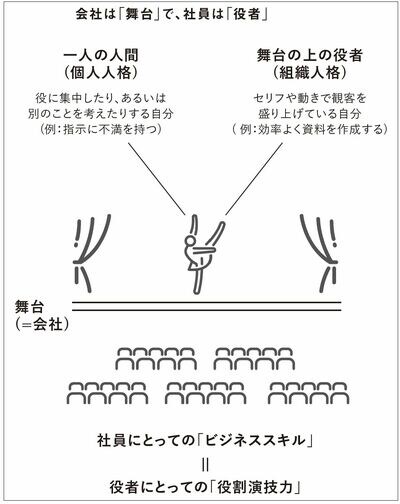 会社は「舞台」で、社員は「役者」

一人の人間
（個人人格）

役に集中したり、あるいは別のことを考えたりする自分
（例：指示に不満を持つ）

舞台の上の役者
（組織人格）

セリフや動きで観客を盛り上げている自分
（例：効率よく資料を作成する）

舞台
（＝会社）

社員にとっての「ビジネススキル」
＝
役者にとっての「役割演技力」