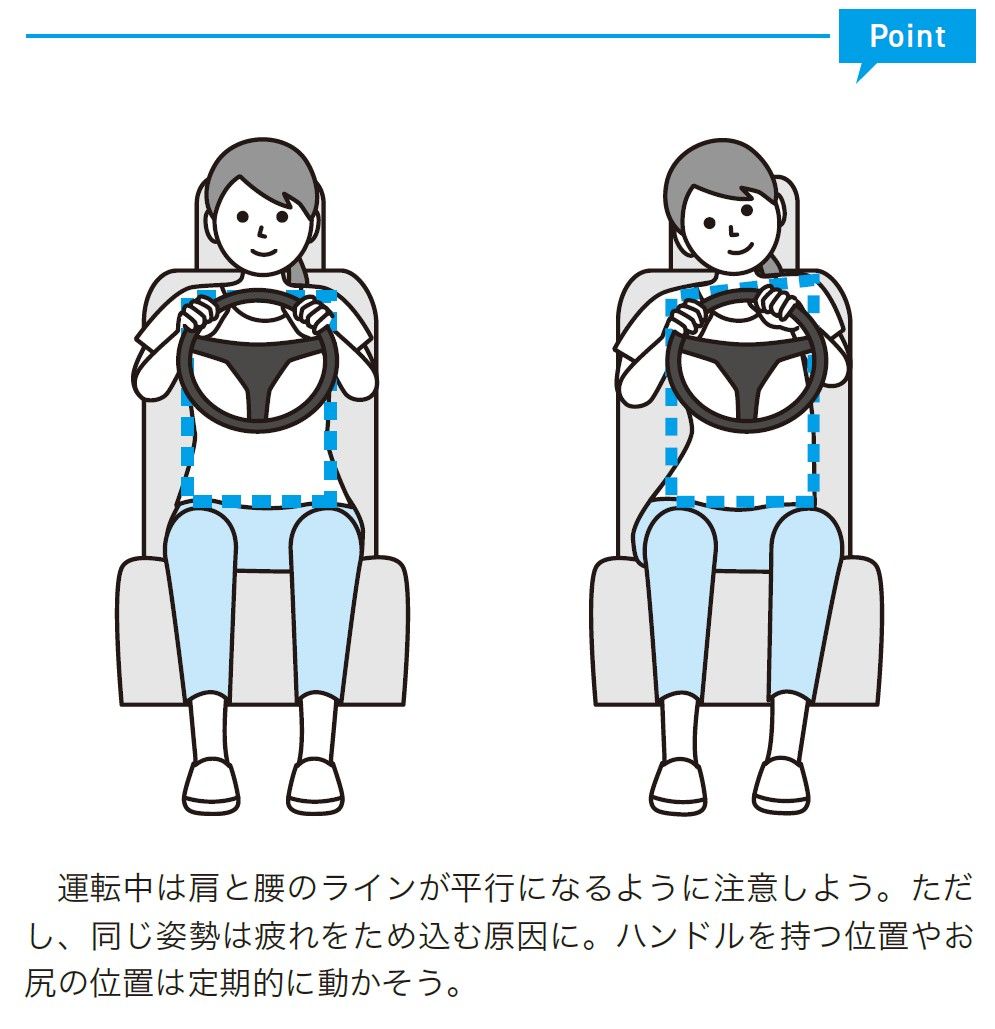 Point

運転中は肩と腰のラインが平行になるように注意しよう。ただし、同じ姿勢は疲れをため込む原因に。ハンドルを持つ位置やお尻の位置は定期的に動かそう。