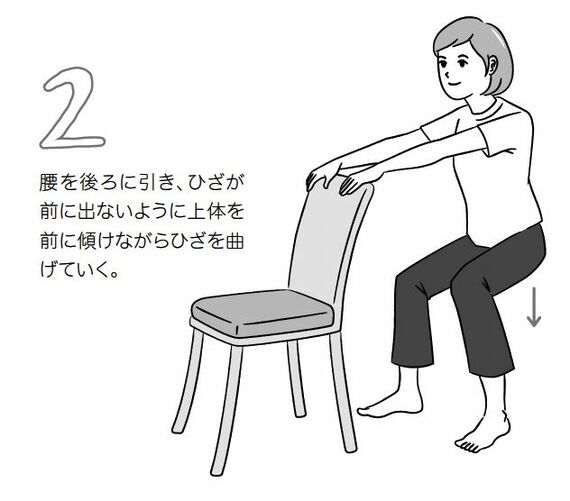 2

腰を後ろに引き、ひざが前に出ないように上体を前に傾けながらひざを曲げていく。