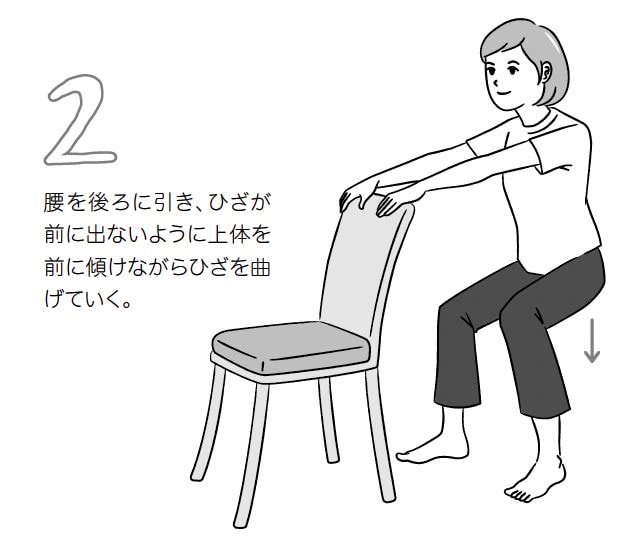 2

腰を後ろに引き、ひざが前に出ないように上体を前に傾けながらひざを曲げていく。