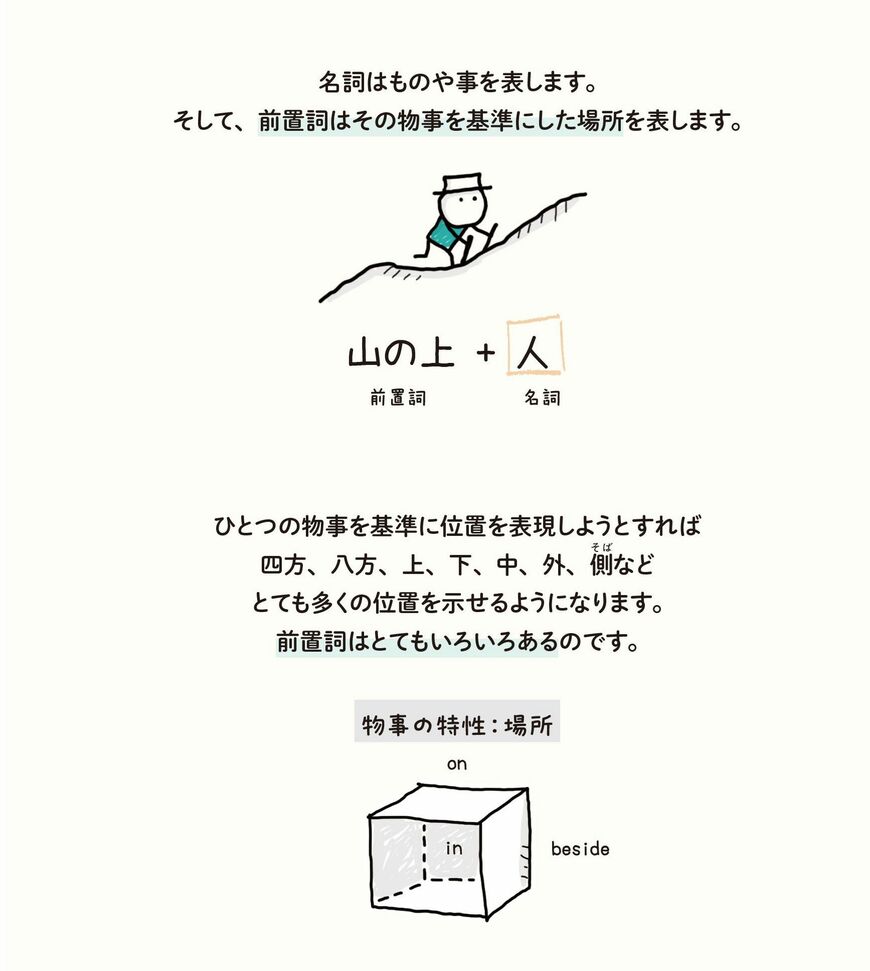 名詞はものや事を表します。
そして、前置詞はその物事を基準にした場所を表します。

山の上 ＋ 人
前置詞　名詞

ひとつの物事を基準に位置を表現しようとすれば
四方、八方、上、下、中、外、側（そば）など
とても多くの位置を示せるようになります。
前置詞はとてもいろいろあるのです。

物事の特性：場所

on
in
beside