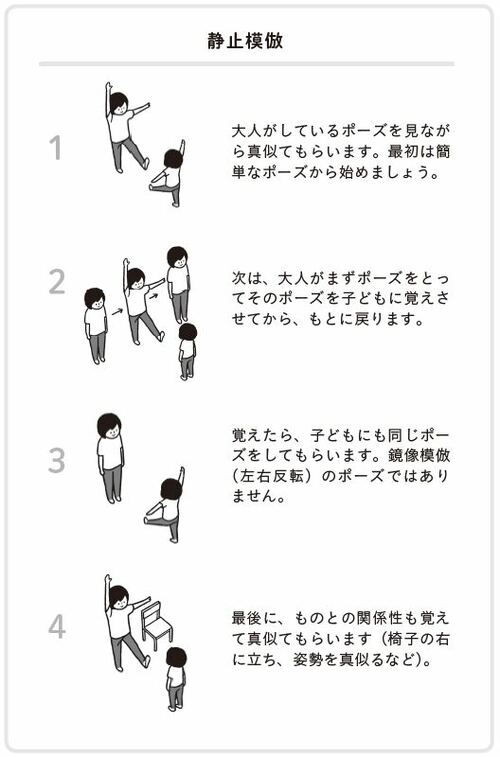 静止模倣

1

大人がしているポーズを見ながら真似てもらいます。最初は簡単なポーズから始めましょう。

2

次は、大人がまずポーズをとってそのポーズを子どもに覚えさせてから、もとに戻ります。

3

覚えたら、子どもにも同じポーズをしてもらいます。鏡像模倣（左右反転）のポーズではありません。

4

最後に、ものとの関係性も覚えて真似てもらいます（椅子の右に立ち、姿勢を真似るなど）。