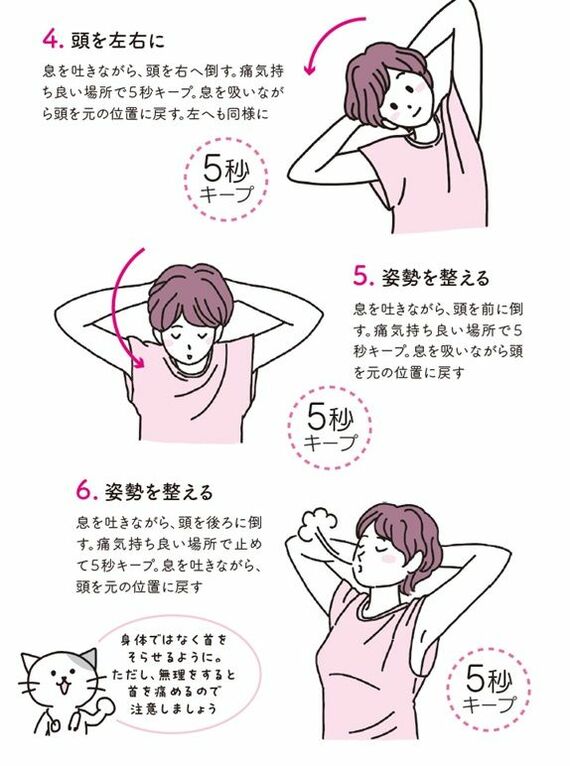 4. 頭を左右に

息を吐きながら、頭を右へ倒す。痛気持ち良い場所で5秒キープ。息を吸いながら頭を元の位置に戻す。左へも同様に

5秒
キープ

5. 姿勢を整える

息を吐きながら、頭を前に倒す。痛気持ち良い場所で5秒キープ。息を吸いながら頭を元の位置に戻す

5秒
キープ

6. 姿勢を整える

息を吐きながら、頭を後ろに倒す。痛気持ち良い場所で止めて5秒キープ。息を吐きながら、頭を元の位置に戻す

身体ではなく首をそらせるように。ただし、無理をすると首を痛めるので注意しましょう

5秒
キープ