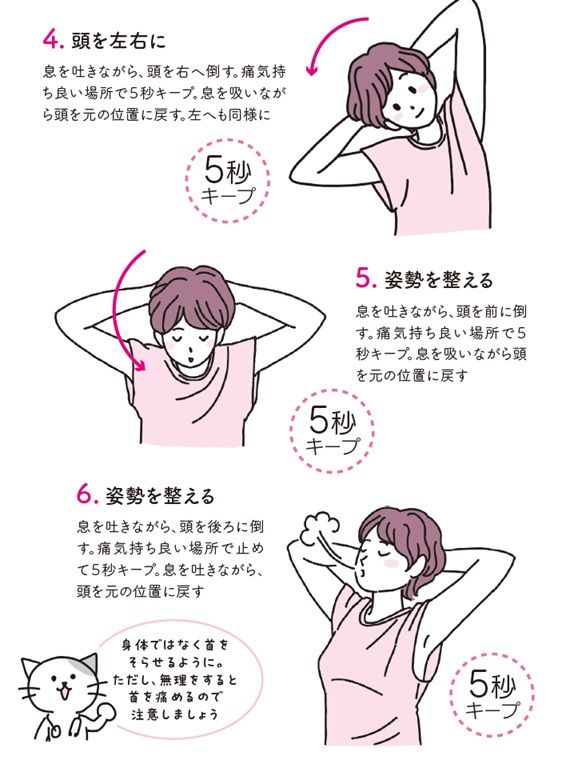 4. 頭を左右に

息を吐きながら、頭を右へ倒す。痛気持ち良い場所で5秒キープ。息を吸いながら頭を元の位置に戻す。左へも同様に

5秒
キープ

5. 姿勢を整える

息を吐きながら、頭を前に倒す。痛気持ち良い場所で5秒キープ。息を吸いながら頭を元の位置に戻す

5秒
キープ

6. 姿勢を整える

息を吐きながら、頭を後ろに倒す。痛気持ち良い場所で止めて5秒キープ。息を吐きながら、頭を元の位置に戻す

身体ではなく首をそらせるように。ただし、無理をすると首を痛めるので注意しましょう

5秒
キープ