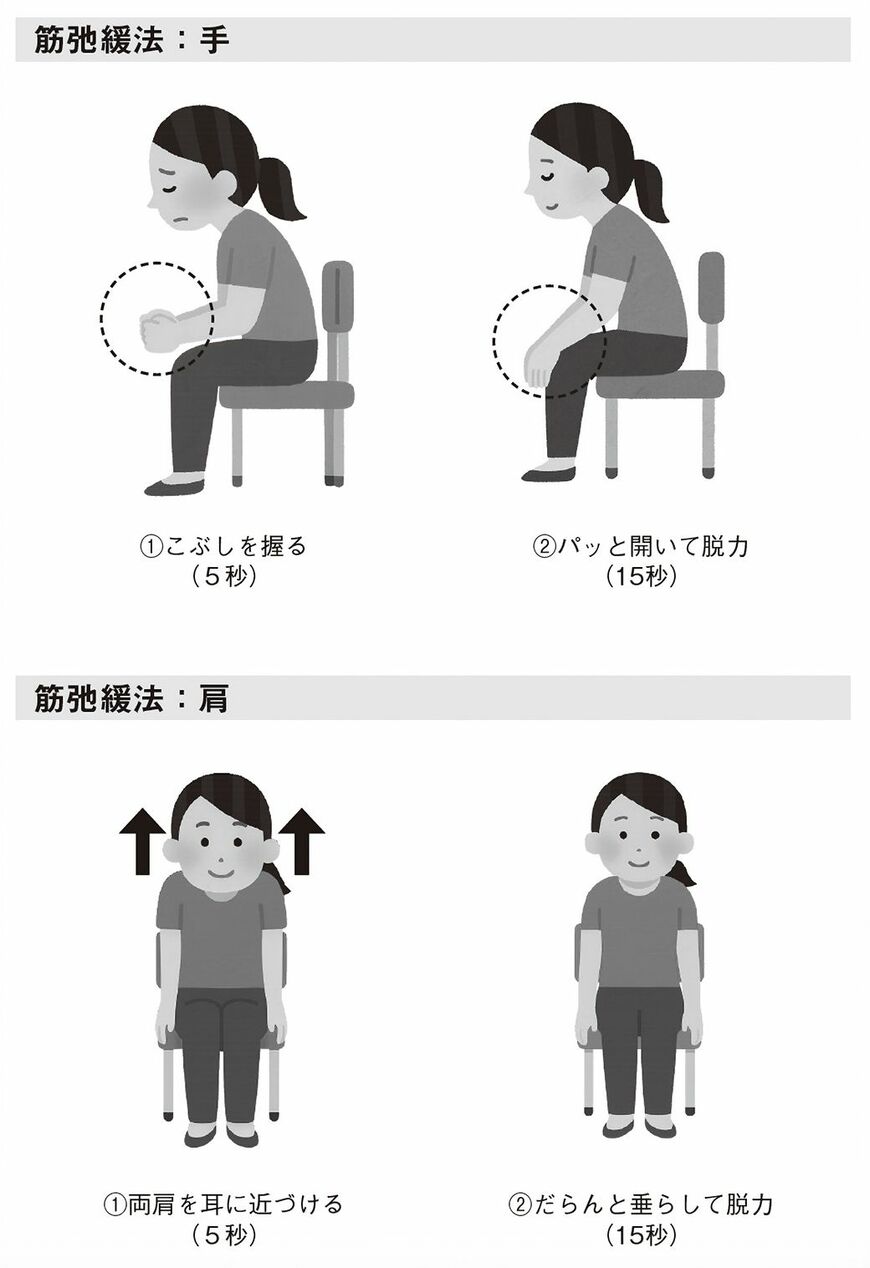 筋弛緩法：手

①こぶしを握る
（5秒）

②パッと開いて脱力
（15秒）

筋弛緩法：肩

①両肩を耳に近づける
（5秒）

②だらんと垂らして脱力
（15秒）