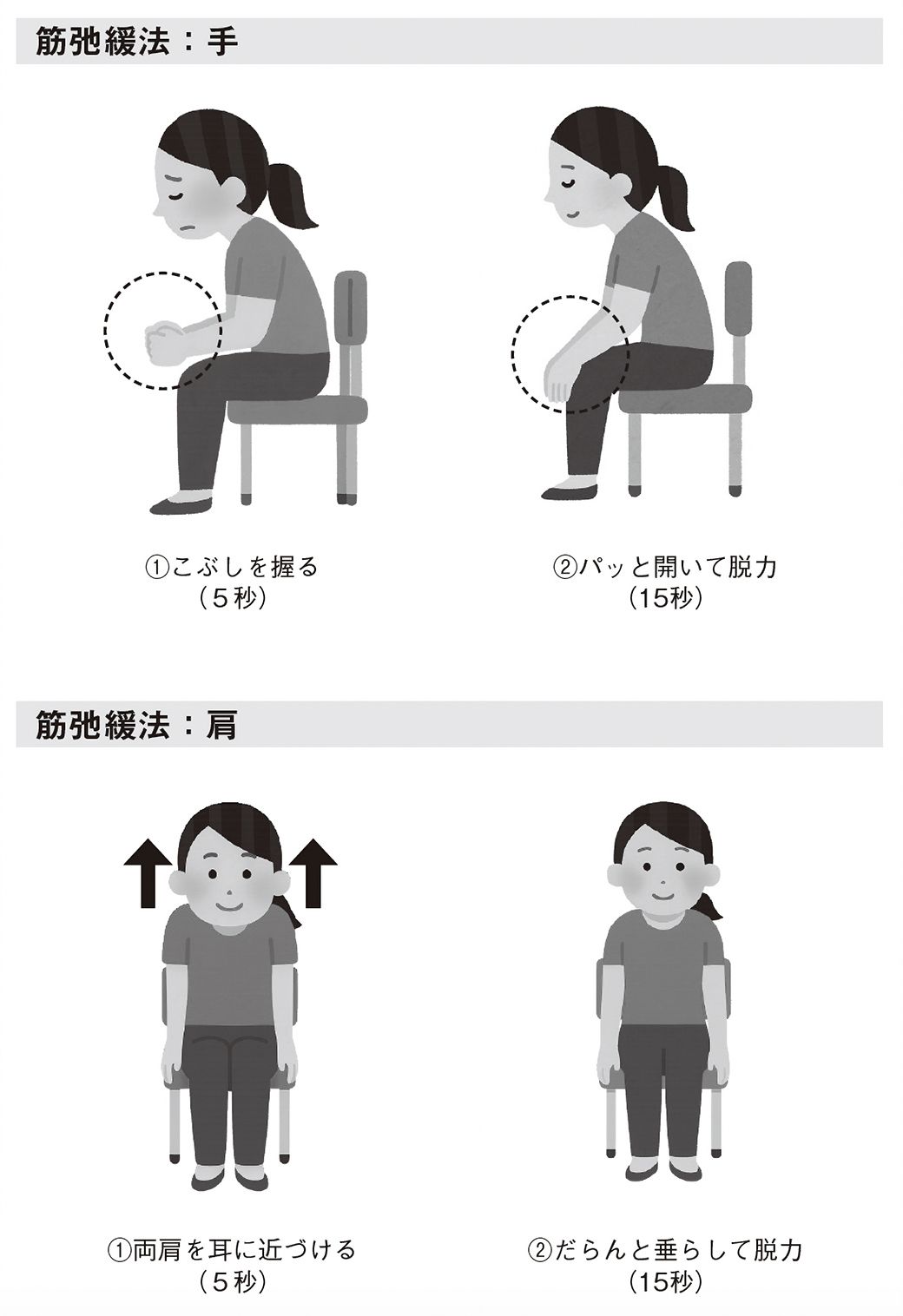 筋弛緩法：手

①こぶしを握る
（５秒）

②パッと開いて脱力
（15秒）

筋弛緩法：肩

①両肩を耳に近づける
（５秒）

②だらんと垂らして脱力
（15秒）