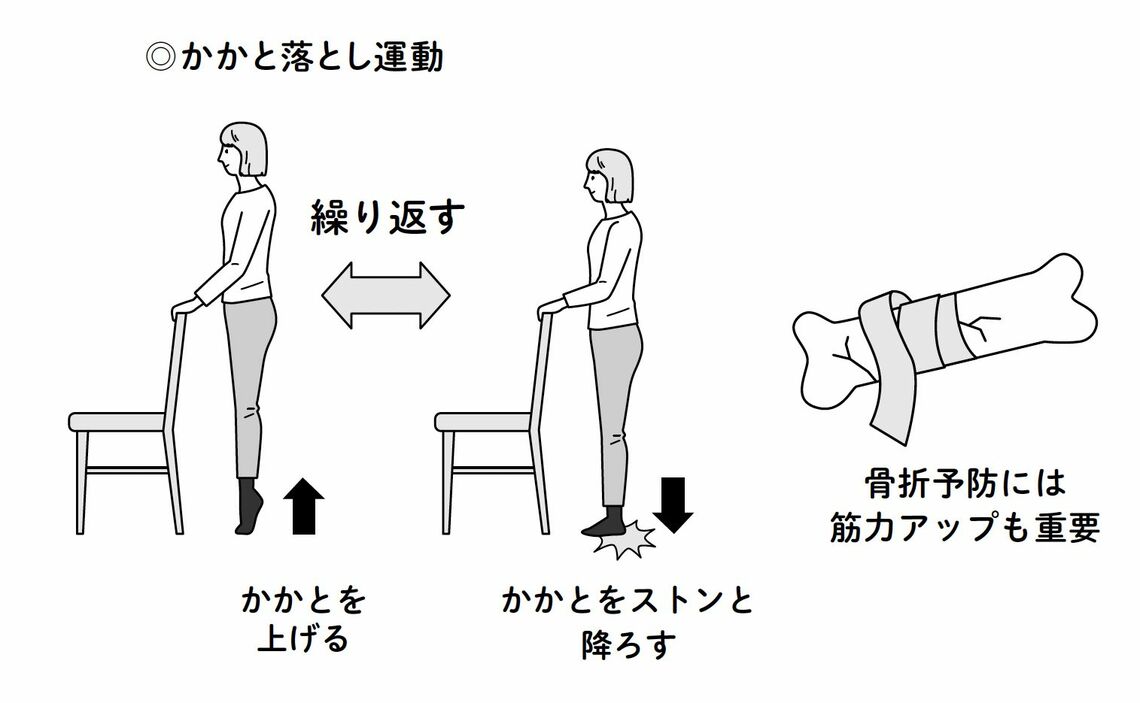 ◎かかと落とし運動

繰り返す

かかとを上げる

かかとをストンと降ろす

骨折予防には筋力アップも重要