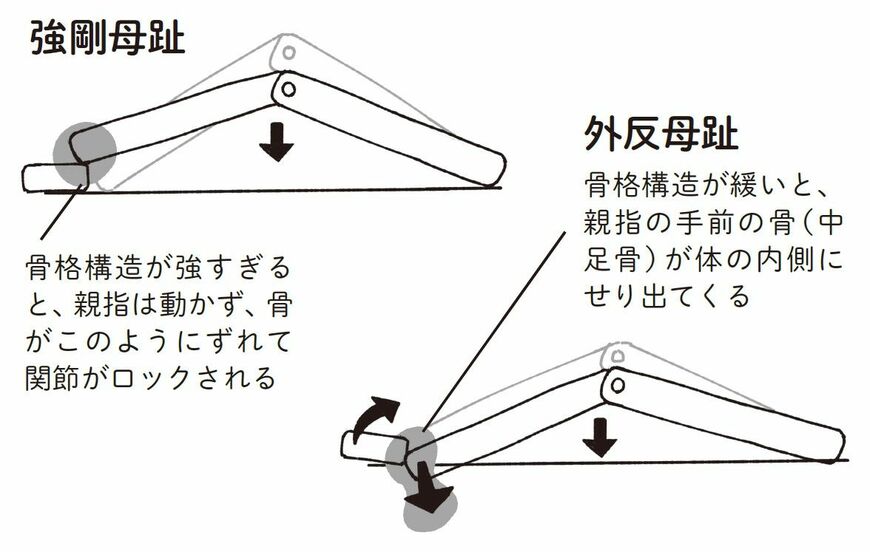 強剛母趾

骨格構造が強すぎると、親指は動かず、骨がこのようにずれて関節がロックされる

外反母趾

骨格構造が緩いと、親指の手前の骨（中足骨）が体の内側にせり出てくる