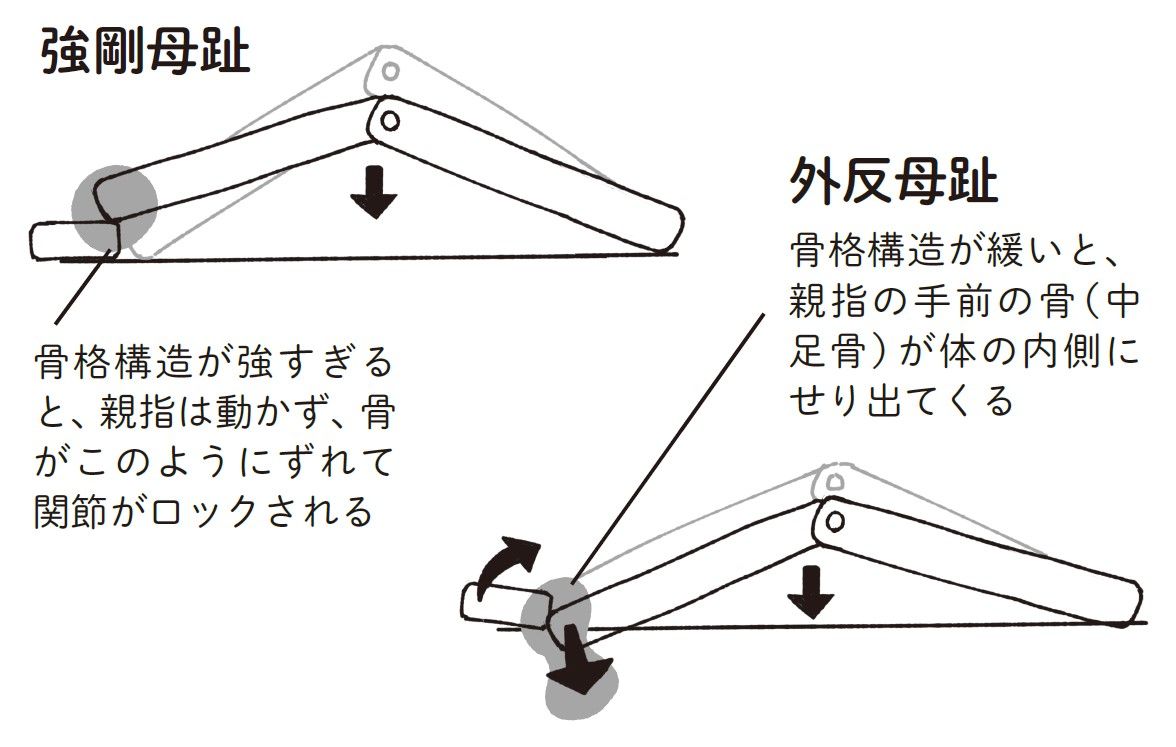 強剛母趾

骨格構造が強すぎると、親指は動かず、骨がこのようにずれて関節がロックされる

外反母趾

骨格構造が緩いと、親指の手前の骨（中足骨）が体の内側にせり出てくる