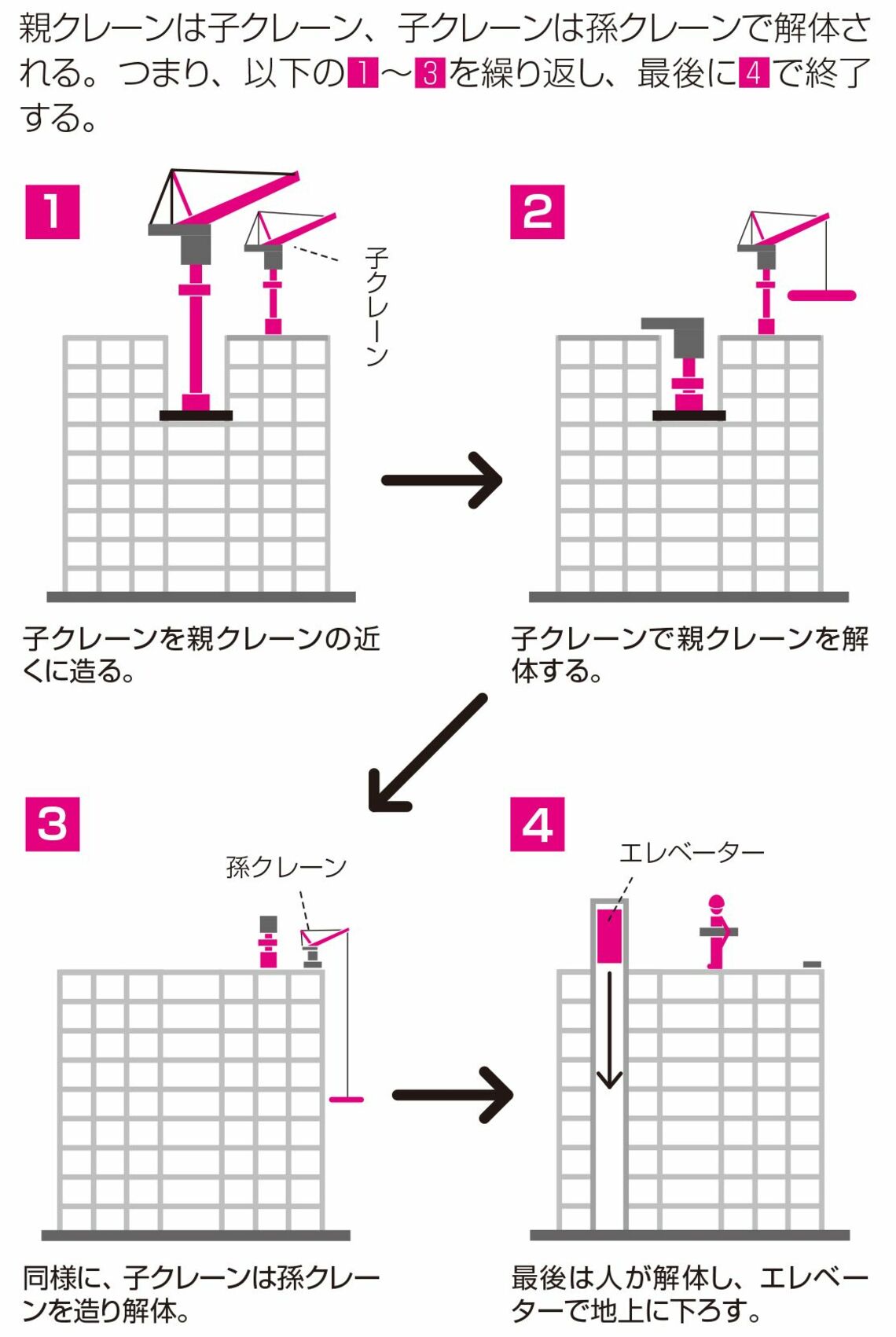 親クレーンは子クレーン、子クレーンは孫クレーンで解体される。つまり、以下の1～3を繰り返し、最後に4で終了する。

1

子クレーン

子クレーンを親クレーンの近くに造る。

2

子クレーンで親クレーンを解体する。

3

孫クレーン

同様に、子クレーンは孫クレーンを造り解体。

4

エレベーター

最後は人が解体し、エレベーターで地上に下ろす。