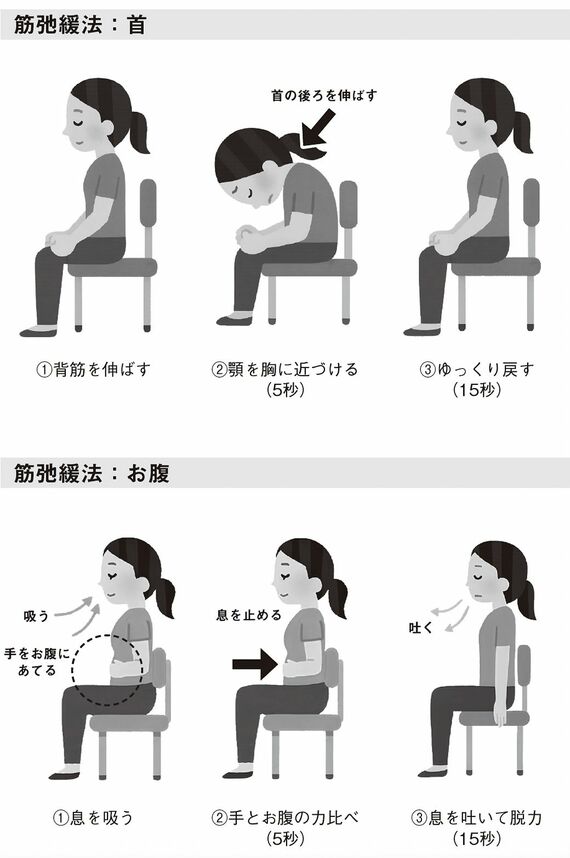 筋弛緩法：首

首の後ろを伸ばす

①背筋を伸ばす

②顎を胸に近づける
（5秒）

③ゆっくり戻す
（15秒）

筋弛緩法：お腹

吸う

手をお腹にあてる

息を止める

吐く

①息を吸う

②手とお腹の力比べ
（5秒）

③息を吐いて脱力
（15秒）