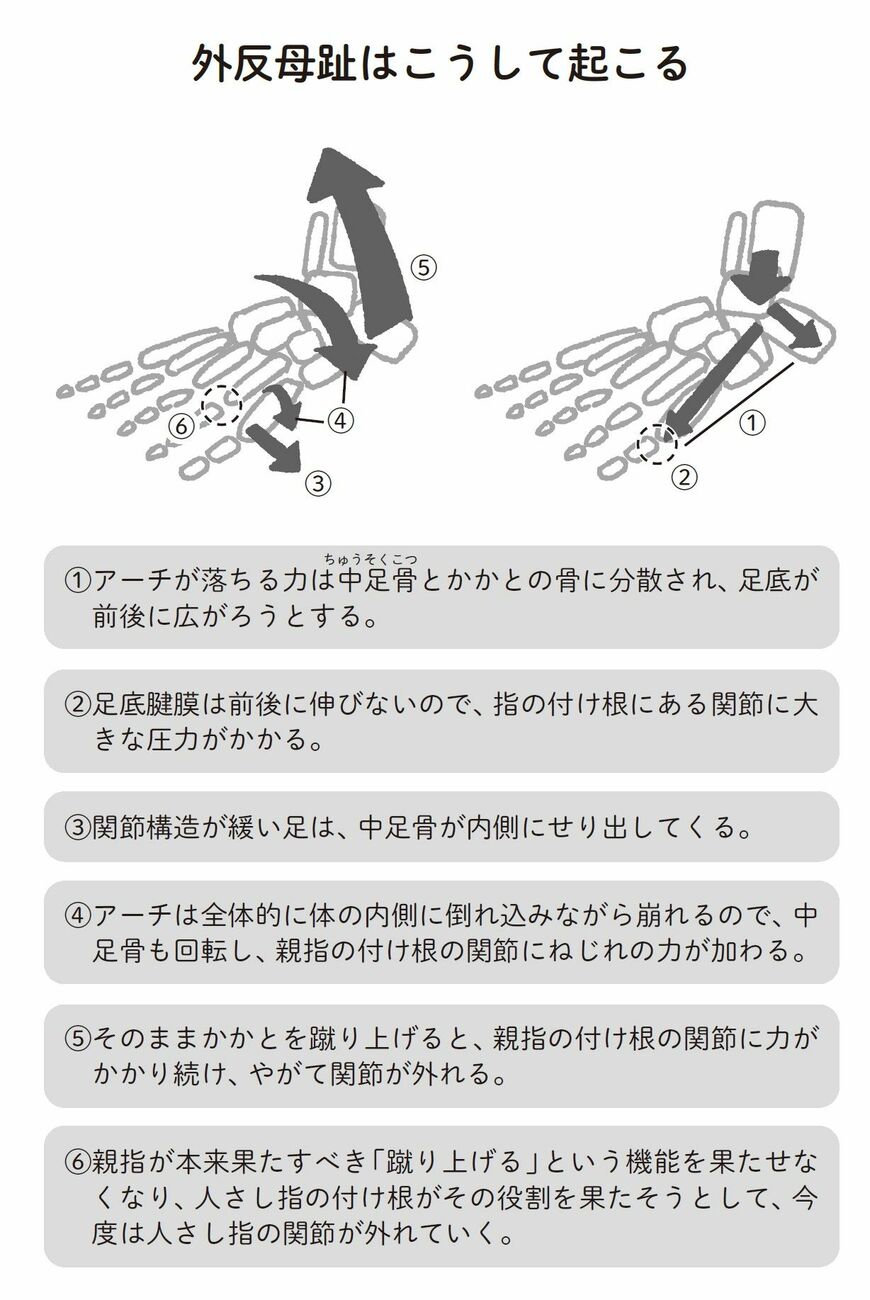 外反母趾はこうして起こる

⑤
⑥
④
③
①
②

①アーチが落ちる力は中足骨（ちゅうそくこつ）とかかとの骨に分散され、足底が前後に広がろうとする。

②足底腱膜は前後に伸びないので、指の付け根にある関節に大きな圧力がかかる。

③関節構造が緩い足は、中足骨が内側にせり出してくる。

④アーチは全体的に体の内側に倒れ込みながら崩れるので、中足骨も回転し、親指の付け根の関節にねじれの力が加わる。

⑤そのままかかとを蹴り上げると、親指の付け根の関節に力がかかり続け、やがて関節が外れる。

⑥親指が本来果たすべき「蹴り上げる」という機能を果たせなくなり、人さし指の付け根がその役割を果たそうとして、今度は人さし指の関節が外れていく。