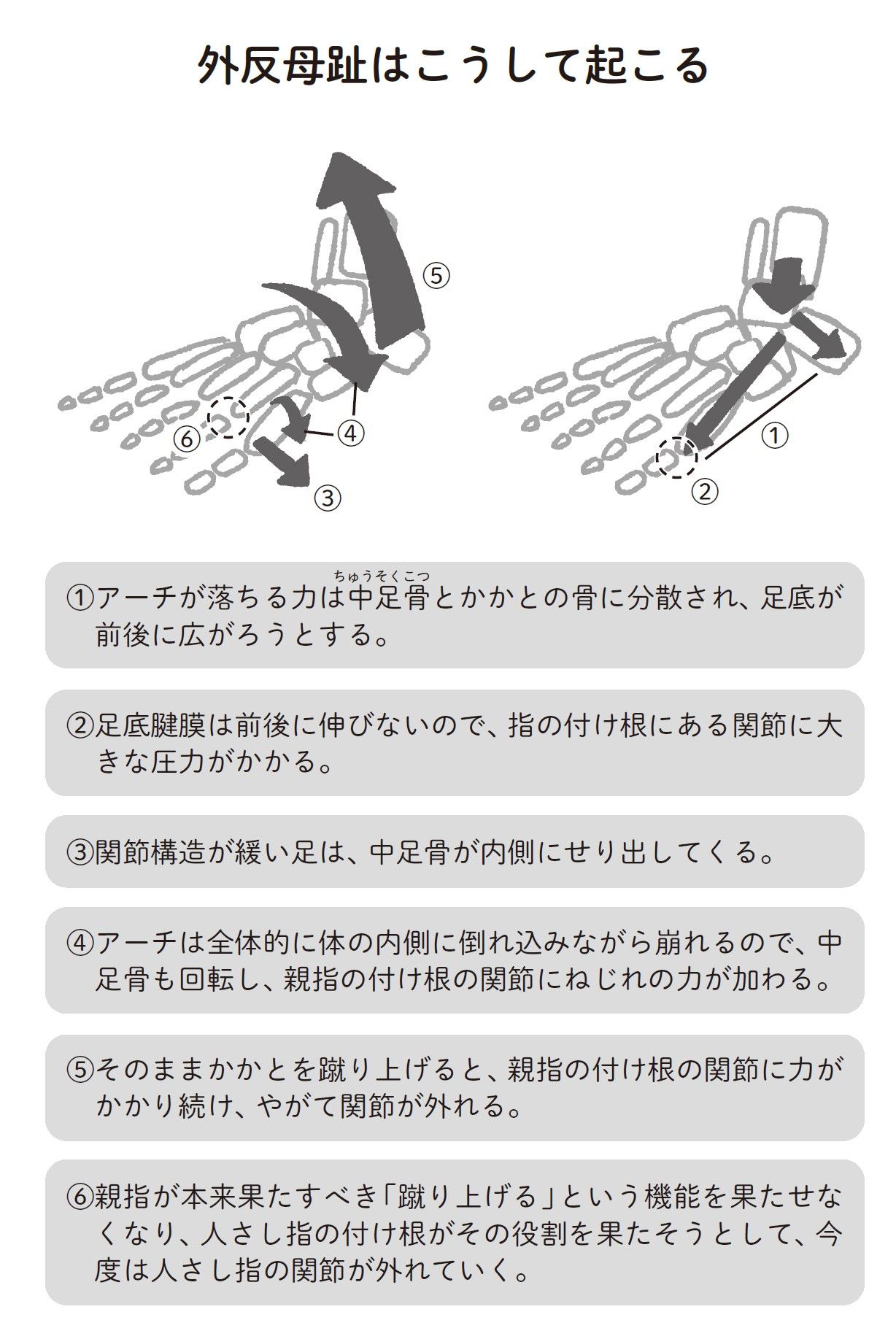 外反母趾はこうして起こる

⑤
⑥
④
③
①
②

①アーチが落ちる力は中足骨（ちゅうそくこつ）とかかとの骨に分散され、足底が前後に広がろうとする。

②足底腱膜は前後に伸びないので、指の付け根にある関節に大きな圧力がかかる。

③関節構造が緩い足は、中足骨が内側にせり出してくる。

④アーチは全体的に体の内側に倒れ込みながら崩れるので、中足骨も回転し、親指の付け根の関節にねじれの力が加わる。

⑤そのままかかとを蹴り上げると、親指の付け根の関節に力がかかり続け、やがて関節が外れる。

⑥親指が本来果たすべき「蹴り上げる」という機能を果たせなくなり、人さし指の付け根がその役割を果たそうとして、今度は人さし指の関節が外れていく。