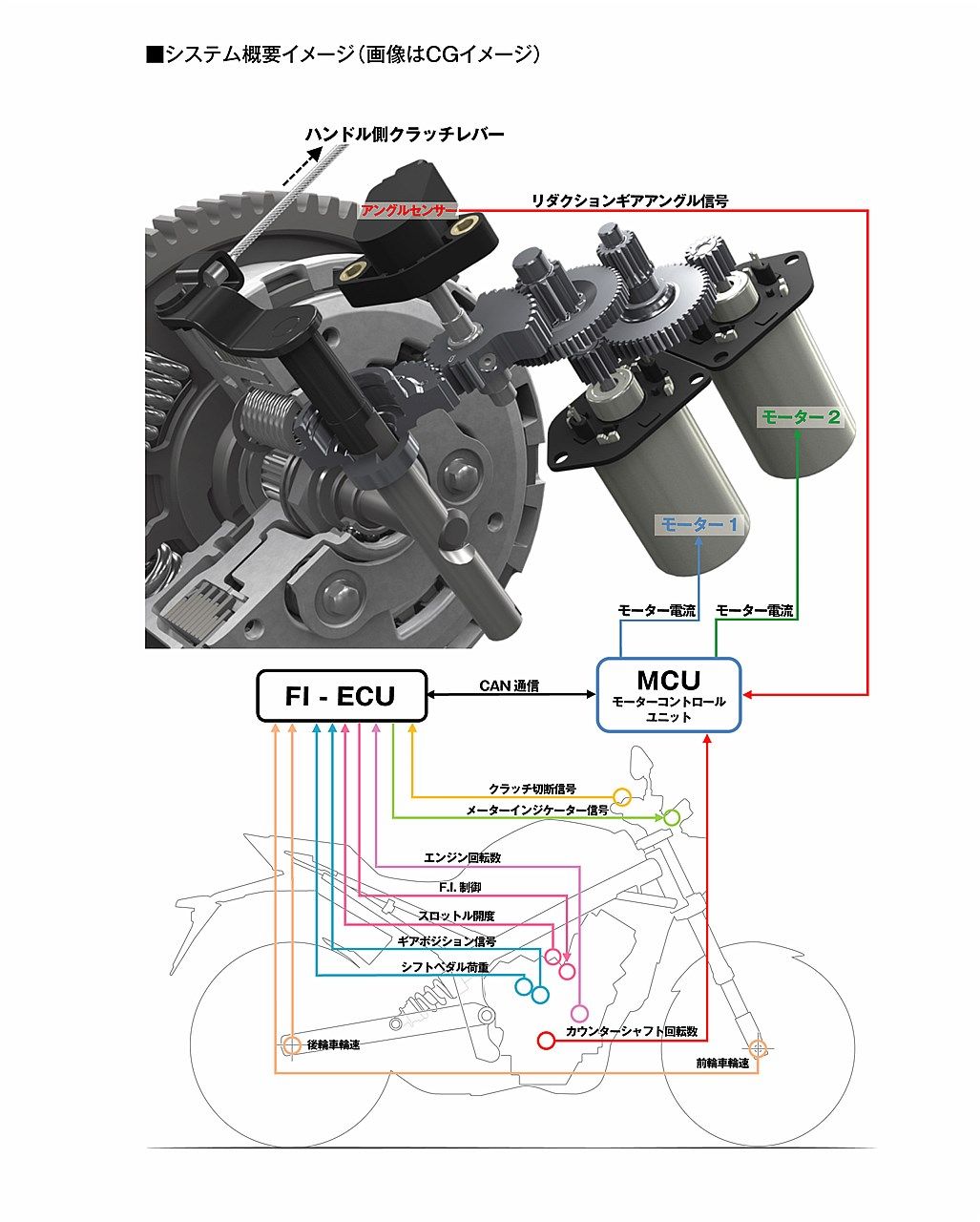 ■システム概要イメージ（画像はCGイメージ）

ハンドル側クラッチレバー

アングルセンサー

リダクションギアアングル信号

モーター２

モーター１

モーター電流

モーター電流

FI - ECU

CAN 通信

MCU
モーターコントロール
ユニット

クラッチ切断信号

メーターインジケーター信号

エンジン回転数

F.I. 制御

スロットル開度

ギアポジション信号

シフトペダル荷重

カウンターシャフト回転数

後輪車輪速

前輪車輪速