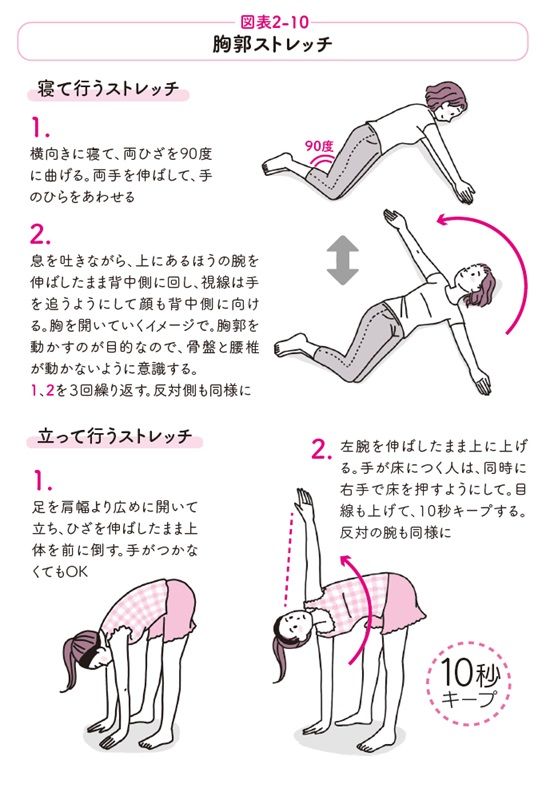 図表2-10
胸郭ストレッチ

寝て行うストレッチ

1.
横向きに寝て、両ひざを90度に曲げる。両手を伸ばして、手のひらをあわせる

90度

2.
息を吐きながら、上にあるほうの腕を伸ばしたまま背中側に回し、視線は手を追うようにして顔も背中側に向ける。胸を開いていくイメージで。胸郭を動かすのが目的なので、骨盤と腰椎が動かないように意識する。
1、2を3回繰り返す。反対側も同様に

立って行うストレッチ

1.
足を肩幅より広めに開いて立ち、ひざを伸ばしたまま上体を前に倒す。手がつかなくてもOK

2.
左腕を伸ばしたまま上に上げる。手が床につく人は、同時に右手で床を押すようにして。目線も上げて、10秒キープする。反対の腕も同様に

10秒キープ