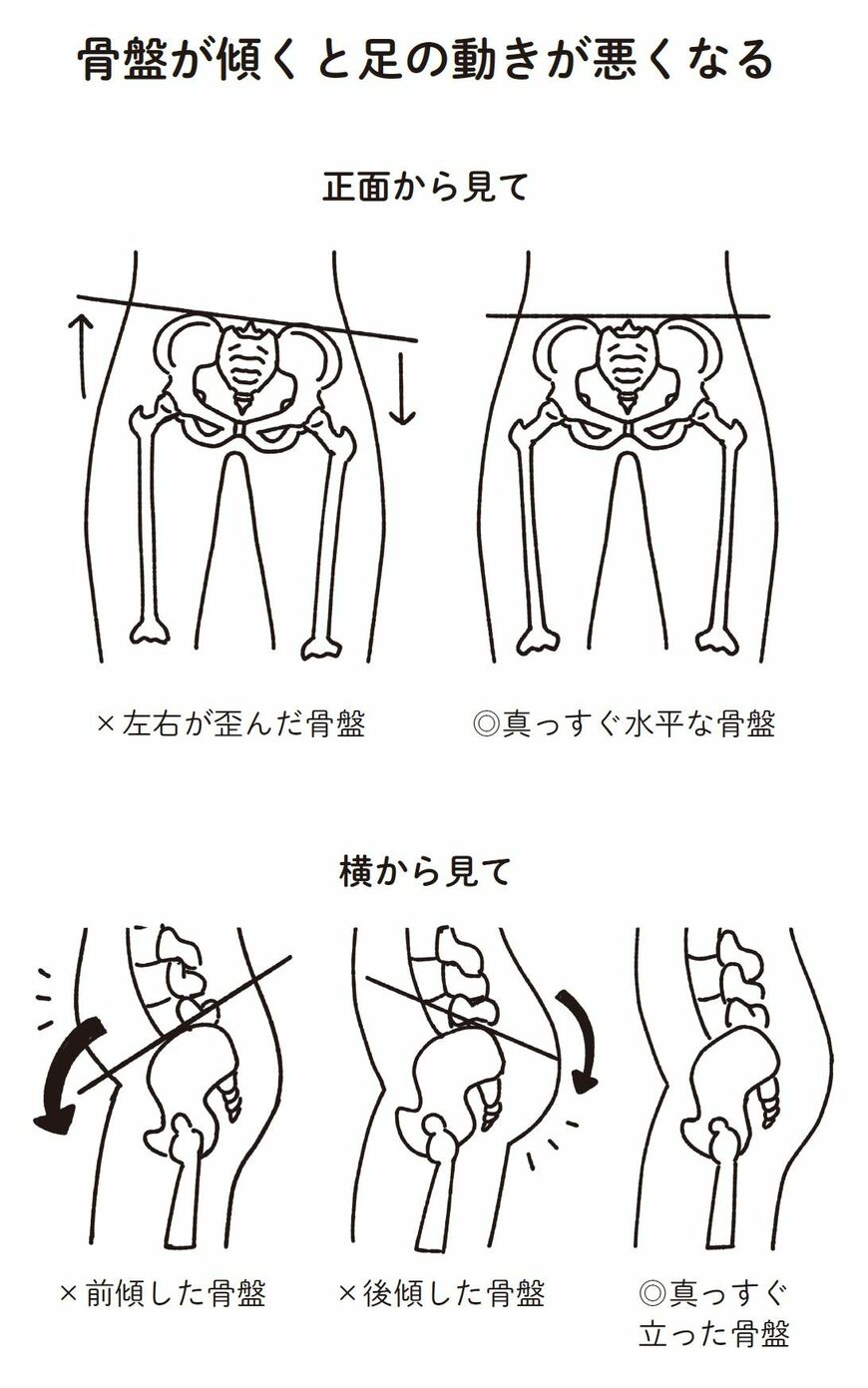 骨盤が傾くと足の動きが悪くなる

正面から見て

×左右が歪んだ骨盤

◎真っすぐ水平な骨盤

横から見て

×前傾した骨盤

×後傾した骨盤

◎真っすぐ立った骨盤