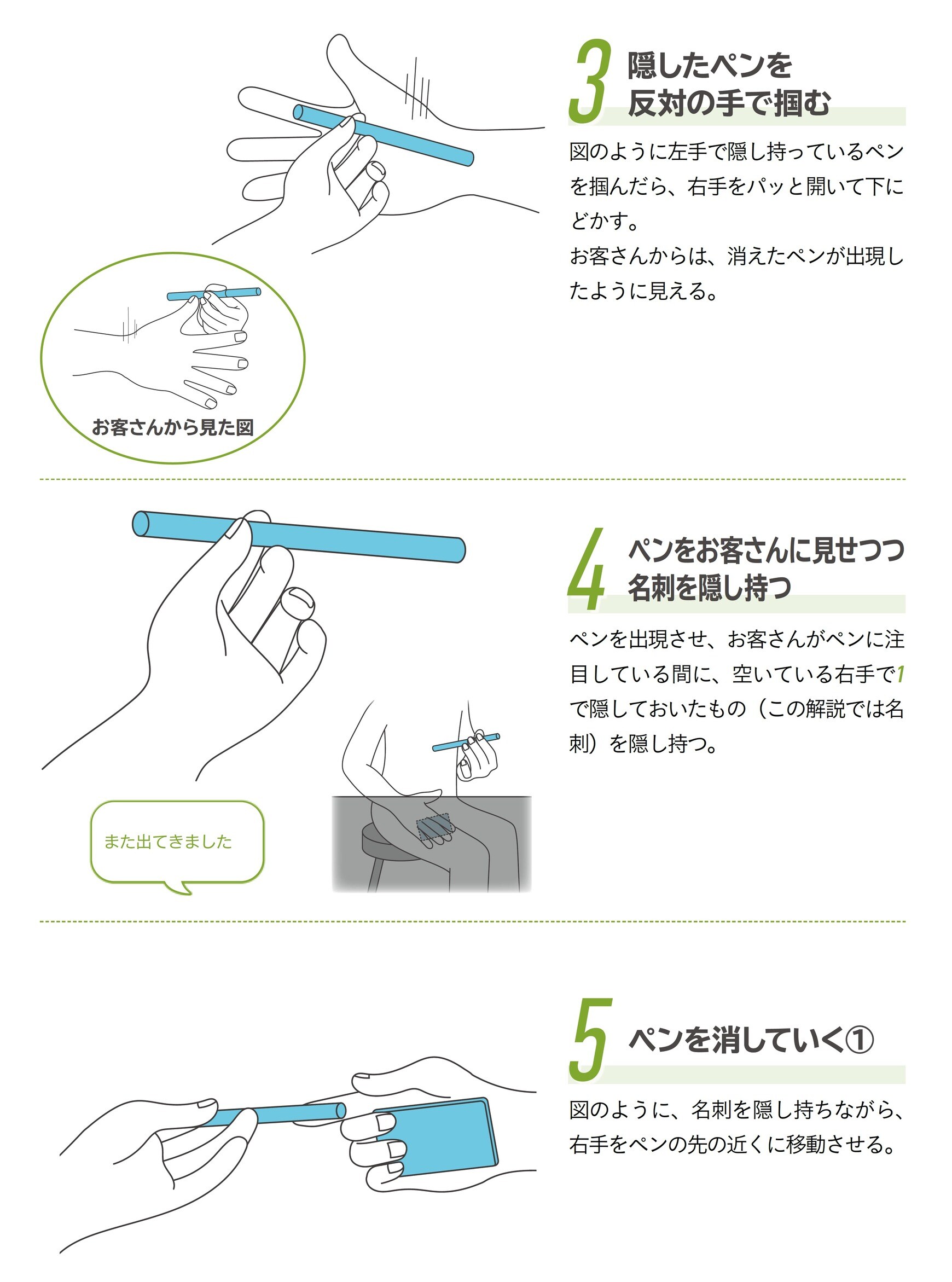 3 隠したペンを反対の手で掴む

図のように左手で隠し持っているペンを掴んだら、右手をパッと開いて下にどかす。
お客さんからは、消えたペンが出現したように見える。

お客さんから見た図

4 ペンをお客さんに見せつつ名刺を隠し持つ

ペンを出現させ、お客さんがペンに注目している間に、空いている右手で1で隠しておいたもの（この解説では名刺）を隠し持つ。

また出てきました

5 ペンを消していく①

図のように、名刺を隠し持ちながら、右手をペンの先の近くに移動させる。