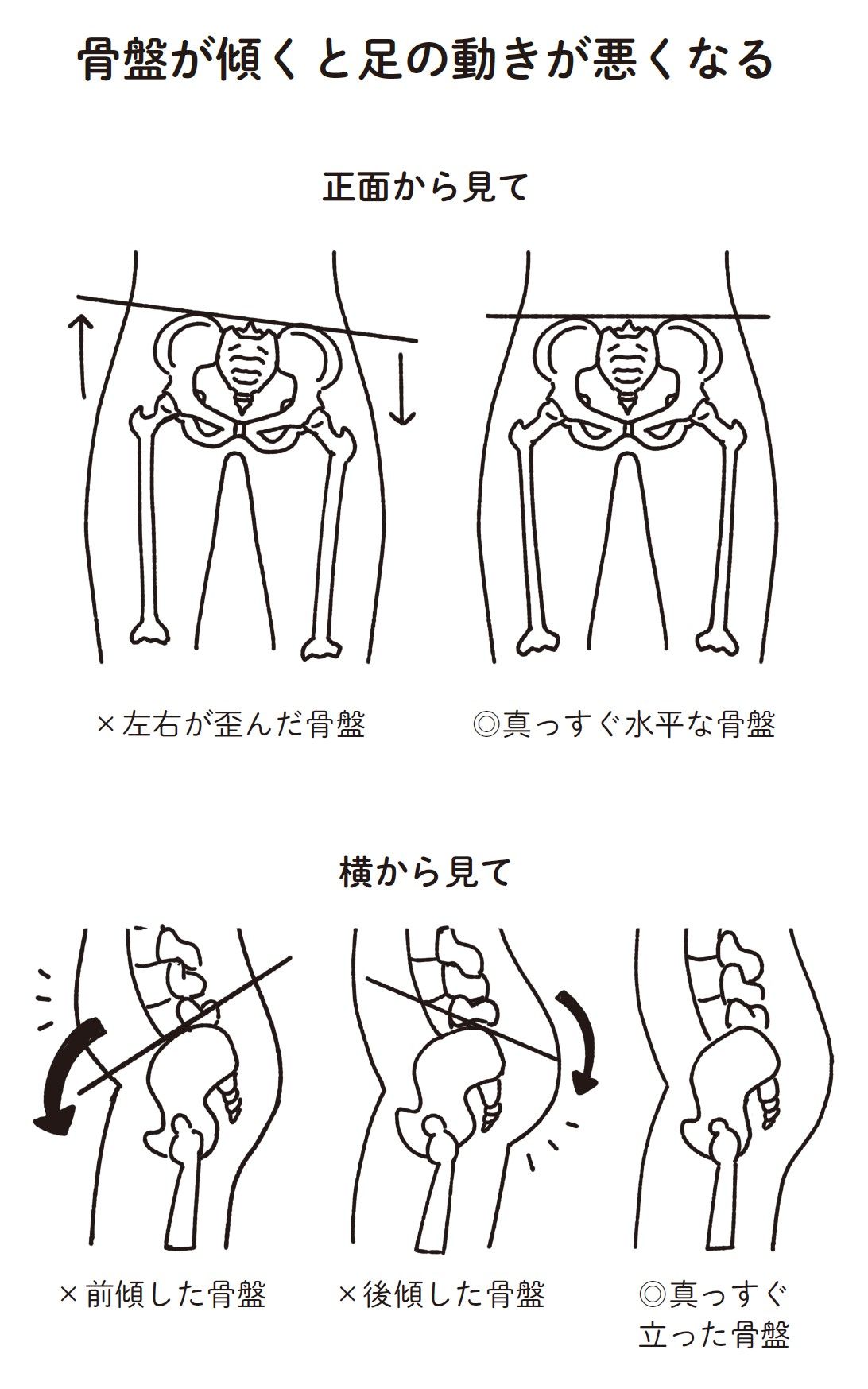 骨盤が傾くと足の動きが悪くなる

正面から見て

×左右が歪んだ骨盤

◎真っすぐ水平な骨盤

横から見て

×前傾した骨盤

×後傾した骨盤

◎真っすぐ立った骨盤