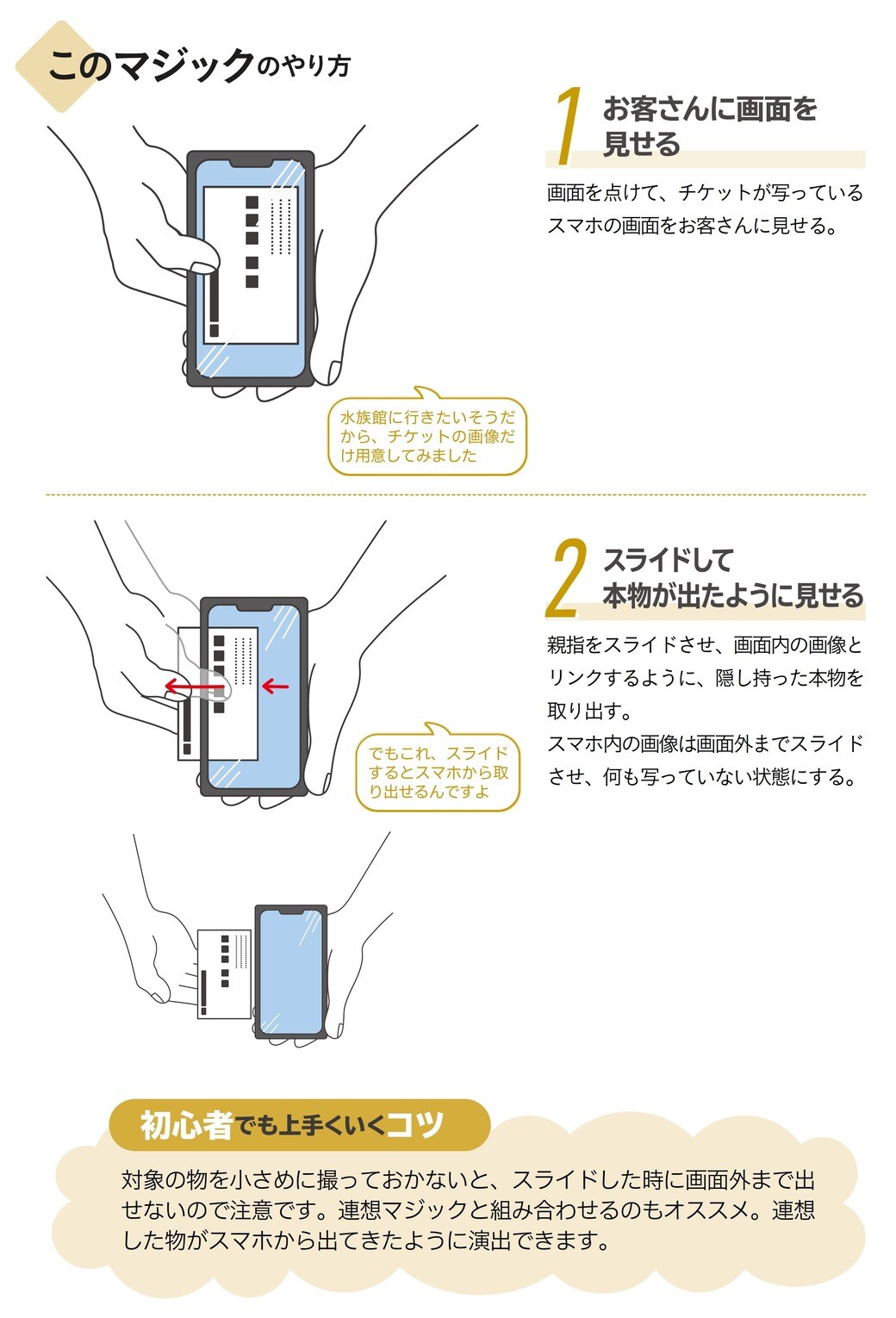 このマジックのやり方

1 お客さんに画面を見せる

画面を点けて、チケットが写っているスマホの画面をお客さんに見せる。

水族館に行きたいそうだから、チケットの画像だけ用意してみました

2 スライドして本物が出たように見せる

親指をスライドさせ、画面内の画像とリンクするように、隠し持った本物を取り出す。
スマホ内の画像は画面外までスライドさせ、何も写っていない状態にする。

でもこれ、スライドするとスマホから取り出せるんですよ

初心者でも上手くいくコツ

対象の物を小さめに撮っておかないと、スライドした時に画面外まで出せないので注意です。連想マジックと組み合わせるのもオススメ。連想した物がスマホから出てきたように演出できます。