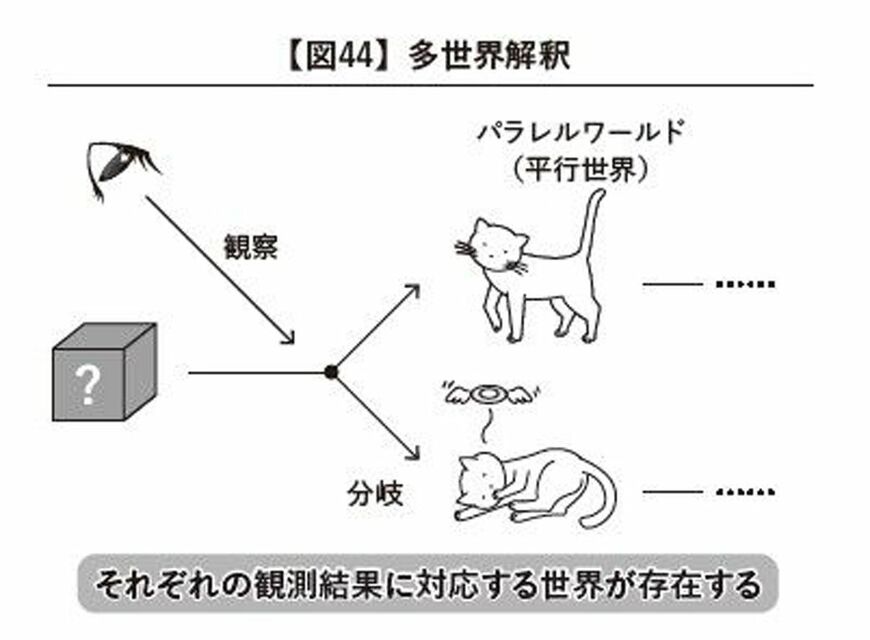 【図44】多世界解釈

パラレルワールド
（平行世界）

観察

?

分岐

それぞれの観測結果に対応する世界が存在する